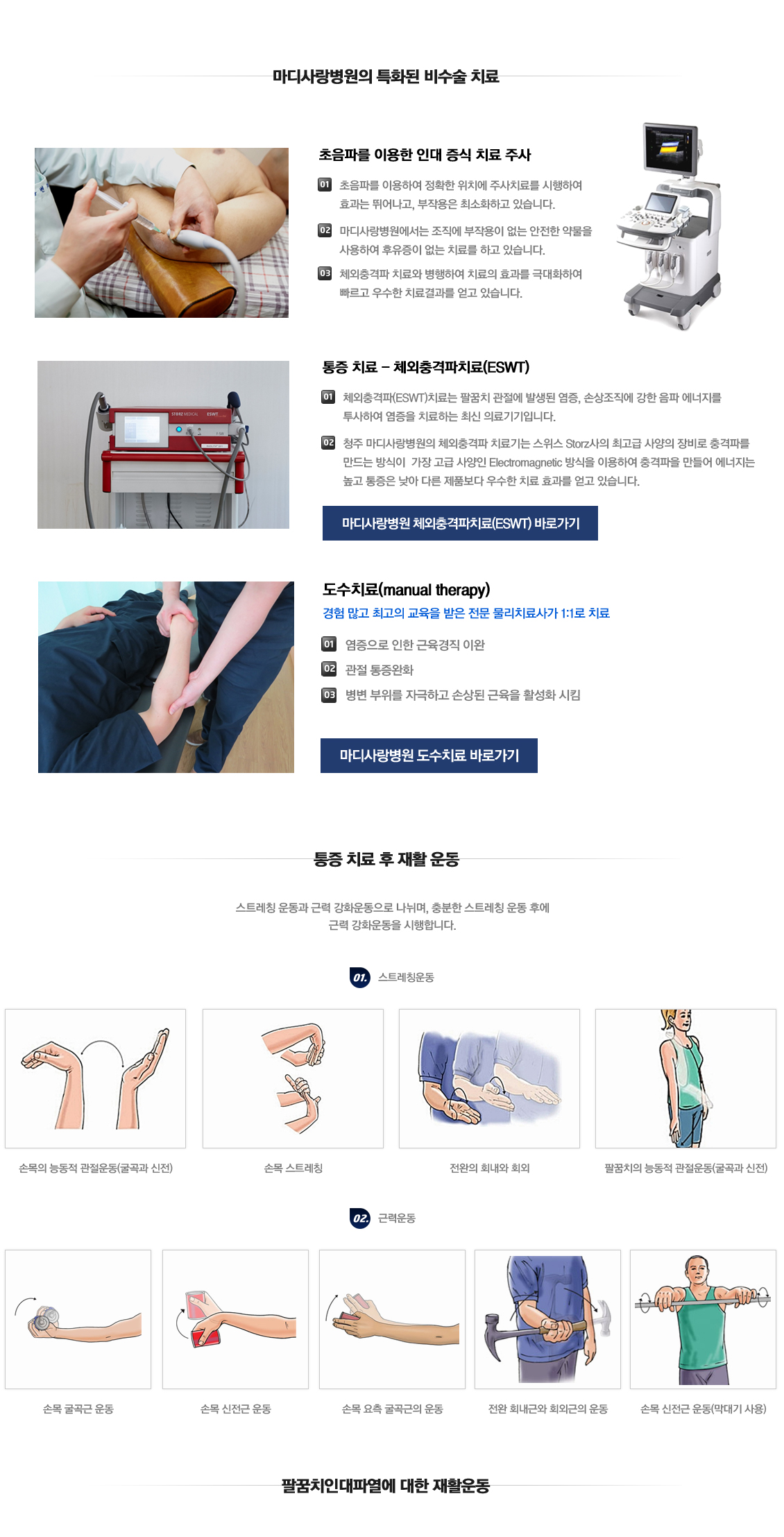 마디사랑병원의 특화된 비수술 치료

초음파를 이용한 인대 증식 치료 주사

01 초음파를 이용하여 정확한 위치에 주사치료를 시행하여 효과는 뛰어나고, 부작용은 최소화하고 있습니다.

02 마디사랑병원에서는 조직에 부작용이 없는 안전한 약물을 사용하여 후유증이 없는 치료를 하고 있습니다.

03 체외충격파 치료와 병행하여 치료의 효과를 극대화하여 빠르고 우수한 치료결과를 얻고 있습니다.

STORZ MEDICAL ESWT

통증 치료 – 체외충격파치료(ESWT)

01 체외충격파(ESWT)치료는 팔꿈치 관절에 발생된 염증, 손상조직에 강한 음파 에너지를 투사하여 염증을 치료하는 최신 의료기기입니다.

02 청주 마디사랑병원의 체외충격파 치료기는 스위스 Storz사의 최고급 사양의 장비로 충격파를 만드는 방식이 가장 고급 사양인 Electromagnetic 방식을 이용하여 충격파을 만들어 에너지는 높고 통증은 낮아 다른 제품보다 우수한 치료 효과를 얻고 있습니다.

마디사랑병원 체외충격파치료(ESWT) 바로가기

도수치료(manual therapy)

경험 많고 최고의 교육을 받은 전문 물리치료사가 1:1로 치료

01 염증으로 인한 근육경직 이완

02 관절 통증완화

03 병변 부위를 자극하고 손상된 근육을 활성화 시킴

마디사랑병원 도수치료 바로가기

통증 치료 후 재활 운동

스트레칭 운동과 근력 강화운동으로 나뉘며, 충분한 스트레칭 운동 후에 근력 강화운동을 시행합니다.

01. 스트레칭운동

손목의 능동적 관절운동(굴곡과 신전)

손목 스트레칭

전완의 회내와 회외

팔꿈치의 능동적 관절운동(굴곡과 신전)

02. 근력운동

손목 굴곡근 운동

손목 신전근 운동

손목 요측 굴곡근의 운동

전완 회내근와 회외근의 운동

손목 신전근 운동(막대기 사용)

팔꿈치인대파열에 대한 재활운동