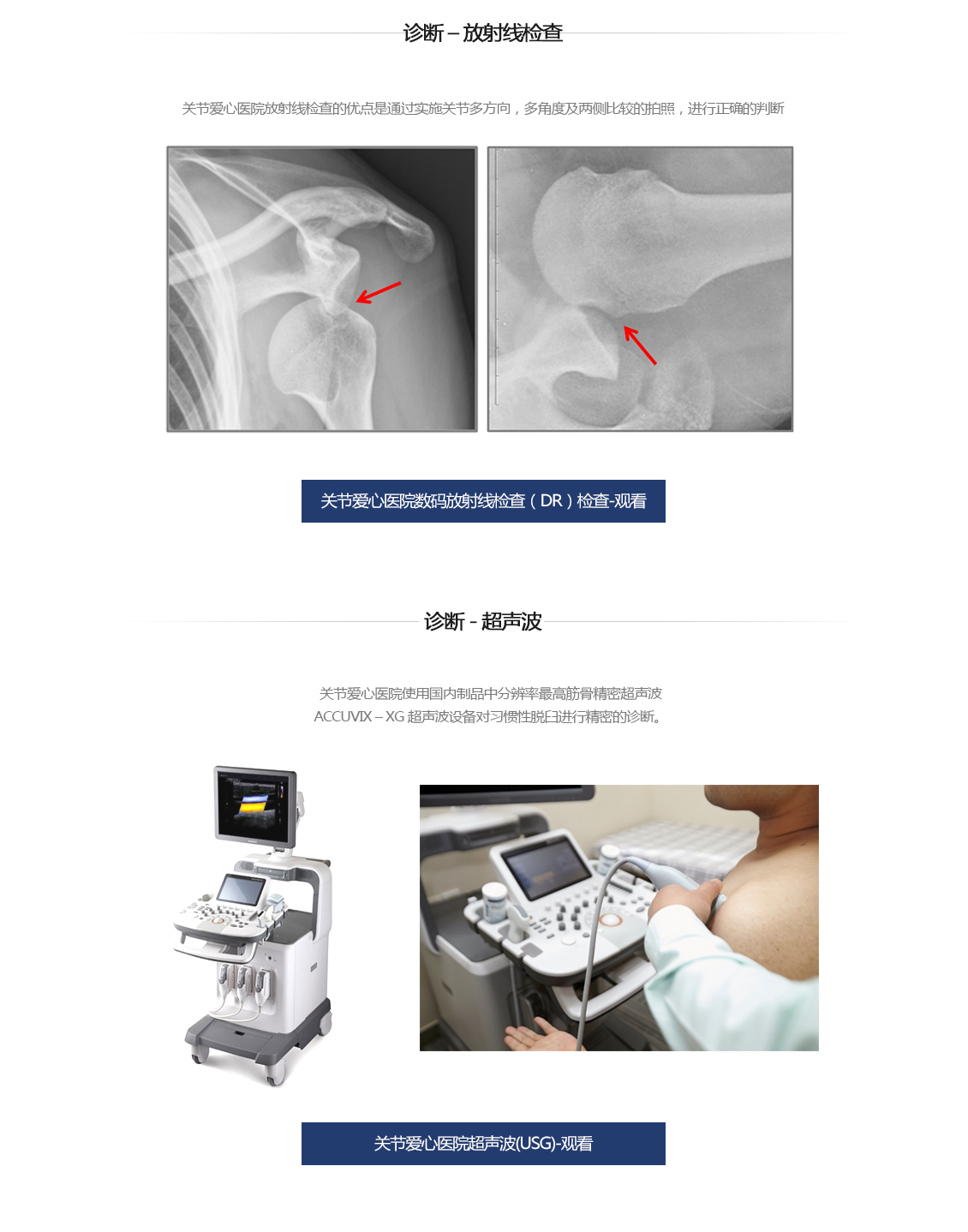 诊断 – 放射线检查

关节爱心医院放射线检查的优点是通过实施关节多方向，多角度及两侧比较的拍照，进行正确的判断

关节爱心医院数码放射线检查（DR）检查-观看

诊断 - 超声波

关节爱心医院使用国内制品中分辨率最高筋骨精密超声波
ACCUVIX – XG 超声波设备对习惯性脱臼进行精密的诊断。

关节爱心医院超声波(USG)-观看