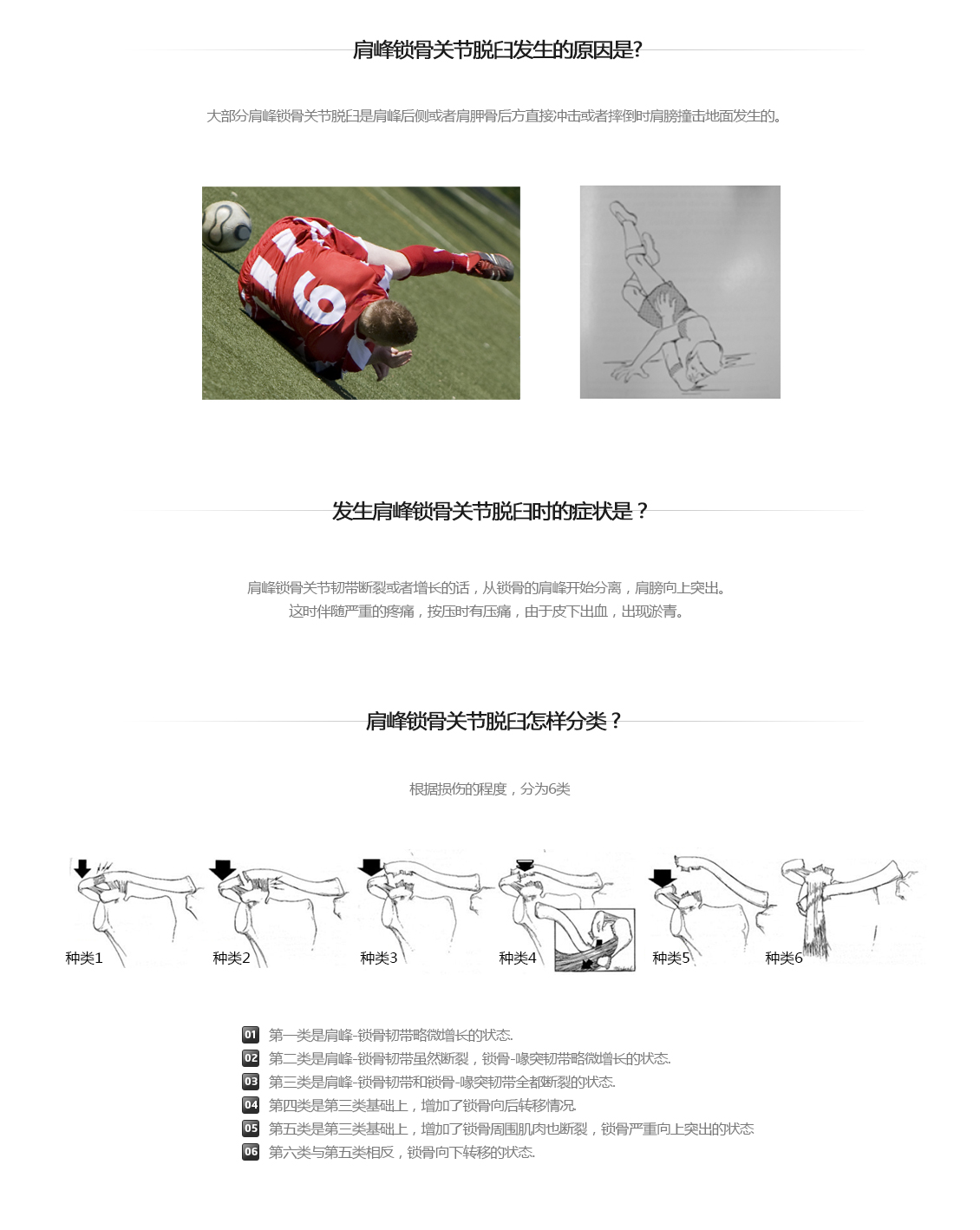 肩峰锁骨关节脱臼发生的原因是?

大部分肩峰锁骨关节脱臼是肩峰后侧或者肩胛骨后方直接冲击或者摔倒时肩膀撞击地面发生的。

6

发生肩峰锁骨关节脱臼时的症状是？

肩峰锁骨关节韧带断裂或者增长的话，从锁骨的肩峰开始分离，肩膀向上突出。
这时伴随严重的疼痛，按压时有压痛，由于皮下出血，出现淤青。

肩峰锁骨关节脱臼怎样分类？

根据损伤的程度，分为6类

种类1 种类2 种类3 种类4 种类5 种类6

01 第一类是肩峰-锁骨韧带略微增长的状态.
02 第二类是肩峰-锁骨韧带虽然断裂，锁骨-喙突韧带略微增长的状态.
03 第三类是肩峰-锁骨韧带和锁骨-喙突韧带全都断裂的状态.
04 第四类是第三类基础上，增加了锁骨向后转移情况.
05 第五类是第三类基础上，增加了锁骨周围肌肉也断裂，锁骨严重向上突出的状态
06 第六类与第五类相反，锁骨向下转移的状态.