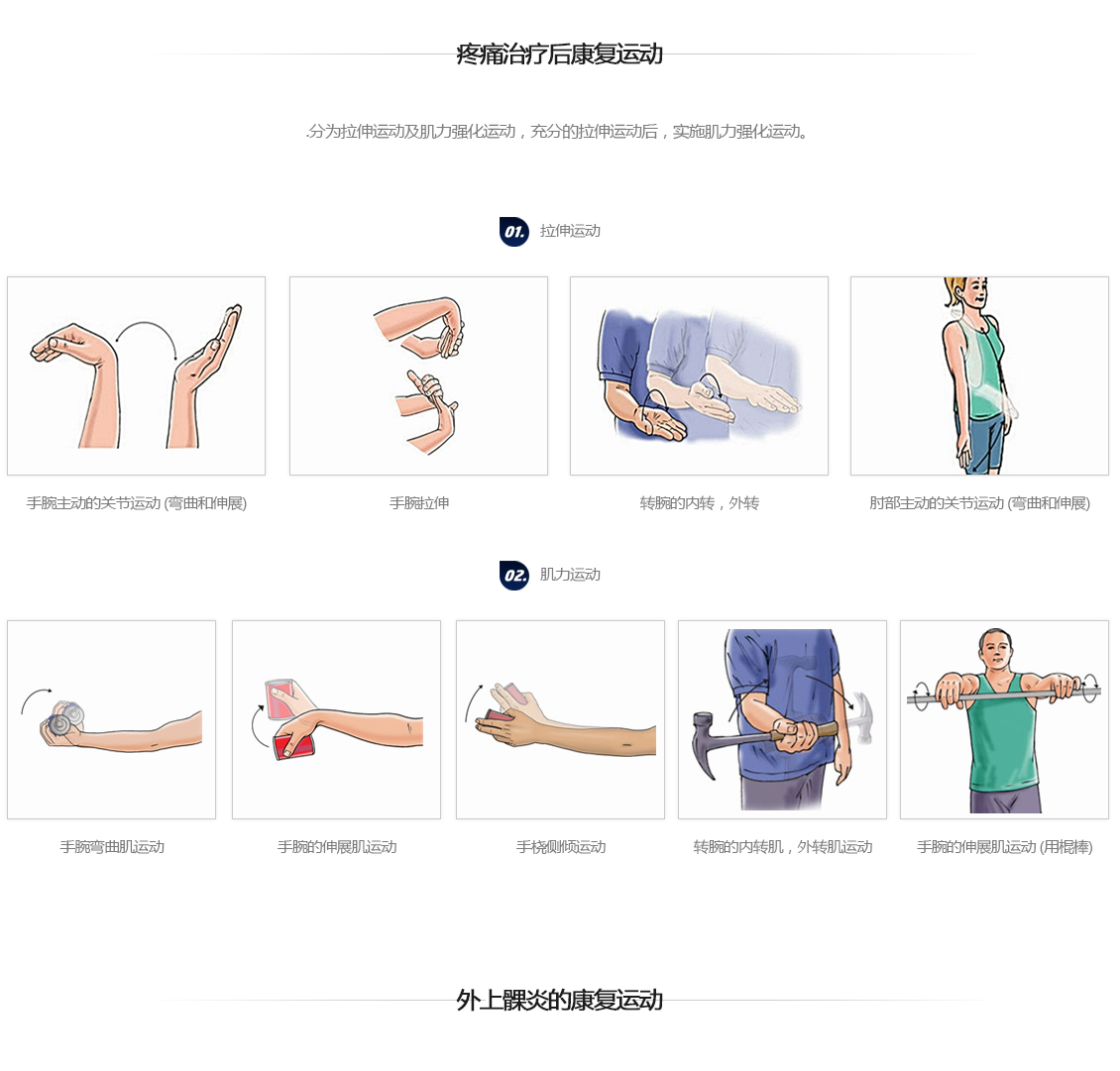 疼痛治疗后康复运动

.分为拉伸运动及肌力强化运动，充分的拉伸运动后，实施肌力强化运动。

01. 拉伸运动

手腕主动的关节运动 (弯曲和伸展)

手腕拉伸

转腕的内转，外转

肘部主动的关节运动 (弯曲和伸展)

02. 肌力运动

手腕弯曲肌运动

手腕的伸展肌运动

手桡侧倾运动

转腕的内转肌，外转肌运动

手腕的伸展肌运动 (用棍棒)

外上髁炎的康复运动