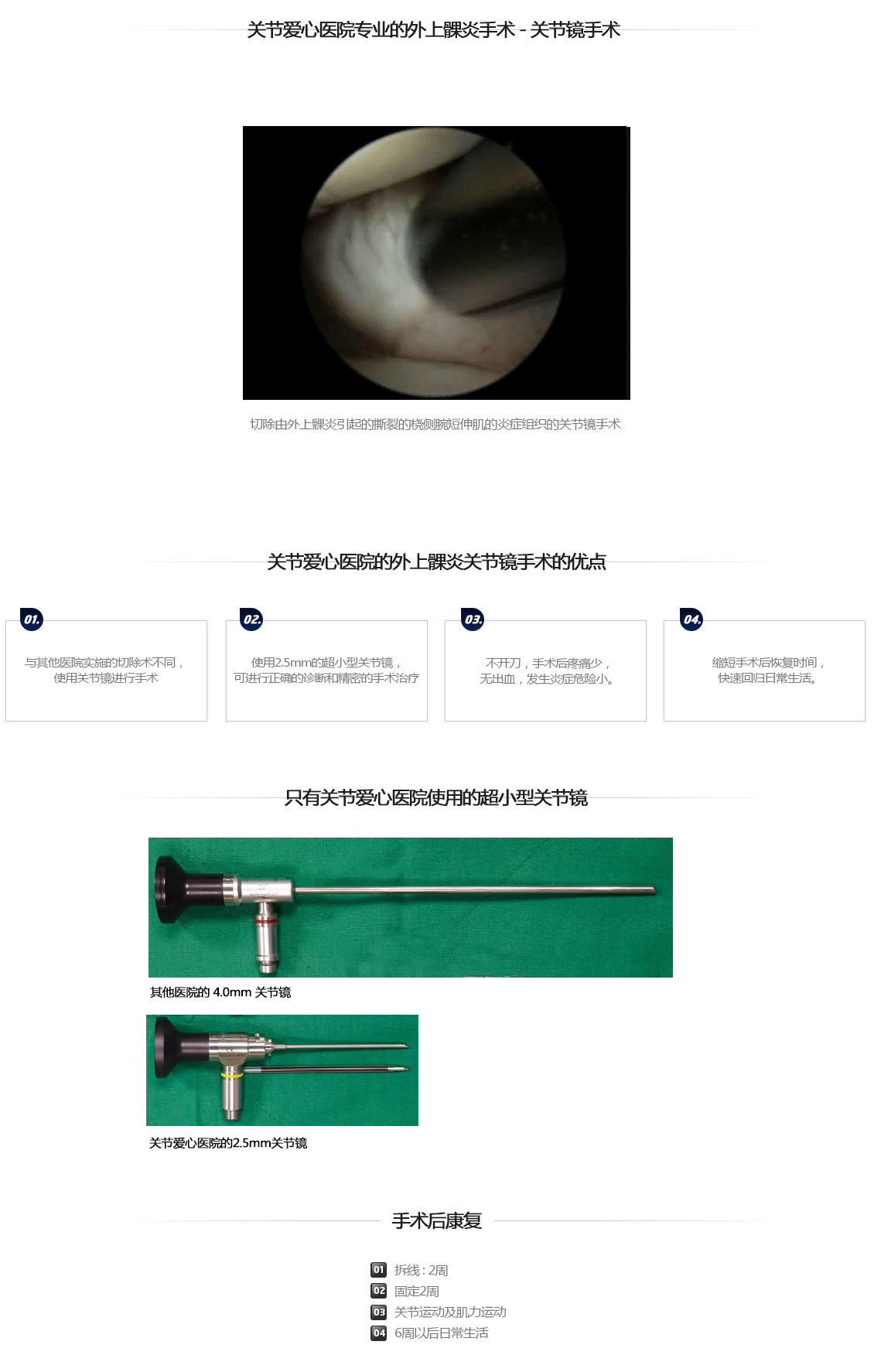 关节爱心医院专业的外上髁炎手术 - 关节镜手术

切除由外上髁炎引起的撕裂的桡侧腕短伸肌的炎症组织的关节镜手术

关节爱心医院的外上髁炎关节镜手术的优点

01.
与其他医院实施的切除术不同，使用关节镜进行手术

02.
使用2.5mm的超小型关节镜，可进行正确的诊断和精密的手术治疗

03.
不开刀，手术后疼痛少，无出血，发生炎症危险小。

04.
缩短手术后恢复时间，快速回归日常生活。

只有关节爱心医院使用的超小型关节镜

其他医院的 4.0mm 关节镜

关节爱心医院的2.5mm关节镜

手术后康复

01 拆线 : 2周
02 固定2周
03 关节运动及肌力运动
04 6周以后日常生活