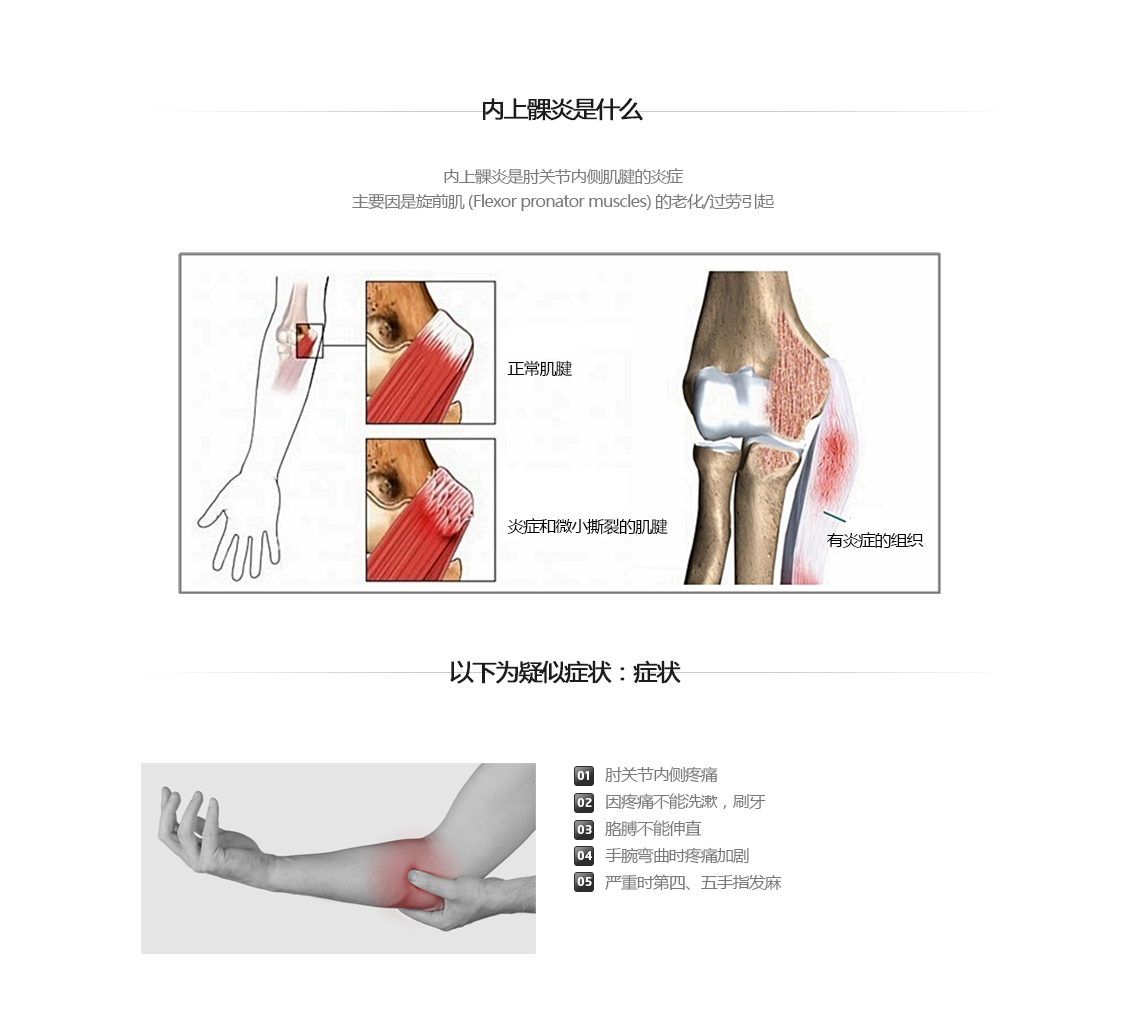 内上髁炎是什么

内上髁炎是肘关节内侧肌腱的炎症
主要因是旋前肌 (Flexor pronator muscles) 的老化/过劳引起

正常肌腱

炎症和微小撕裂的肌腱

有炎症的组织

以下为疑似症状：症状

01 肘关节内侧疼痛
02 因疼痛不能洗漱，刷牙
03 胳膊不能伸直
04 手腕弯曲时疼痛加剧
05 严重时第四、五手指发麻