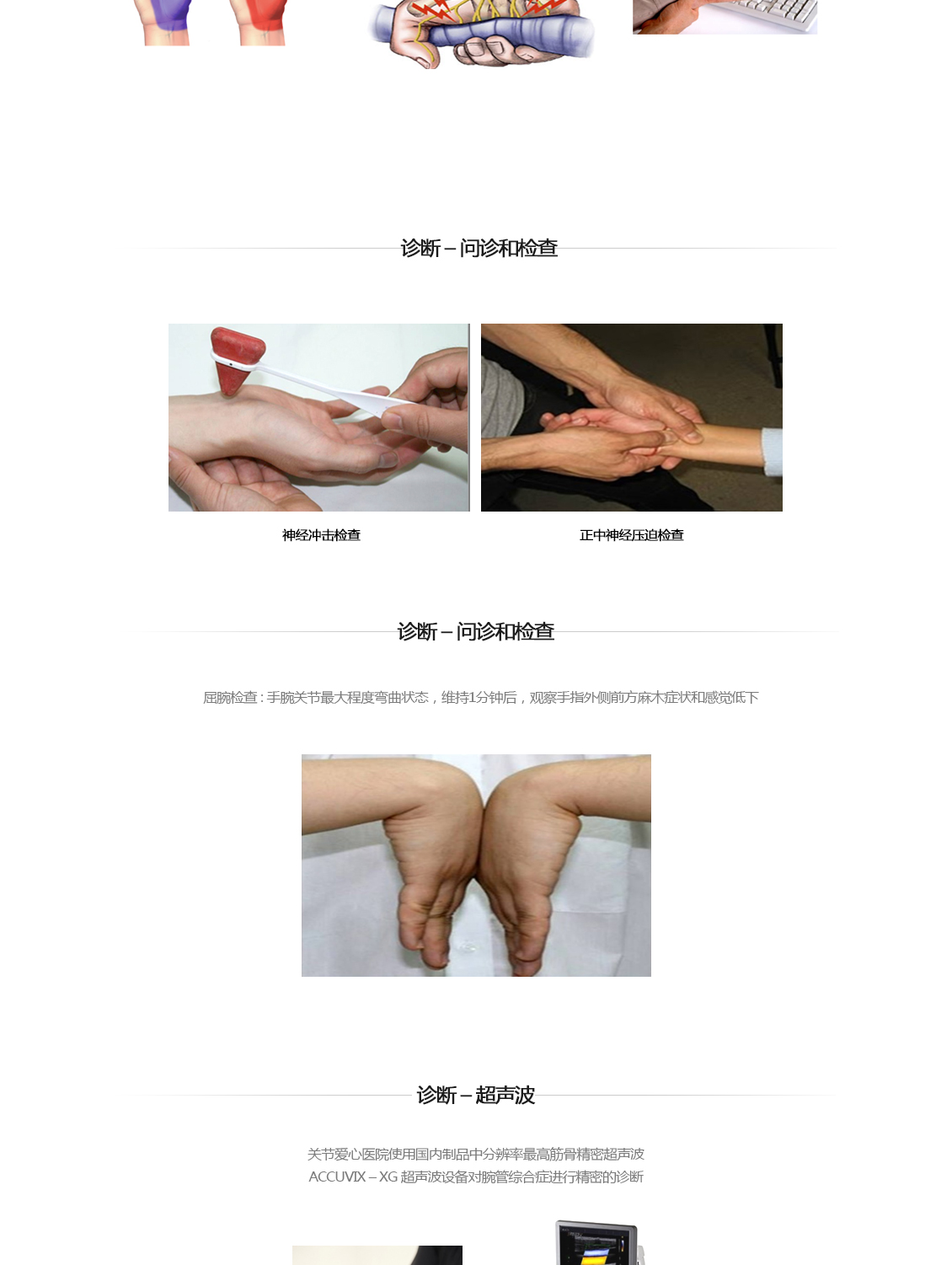 诊断 – 问诊和检查

神经冲击检查

正中神经压迫检查

诊断 – 问诊和检查

屈腕检查 : 手腕关节最大程度弯曲状态，维持1分钟后，观察手指外侧前方麻木症状和感觉低下

诊断 – 超声波

关节爱心医院使用国内制品中分辨率最高筋骨精密超声波
ACCUVIX – XG 超声波设备对腕管综合症进行精密的诊断