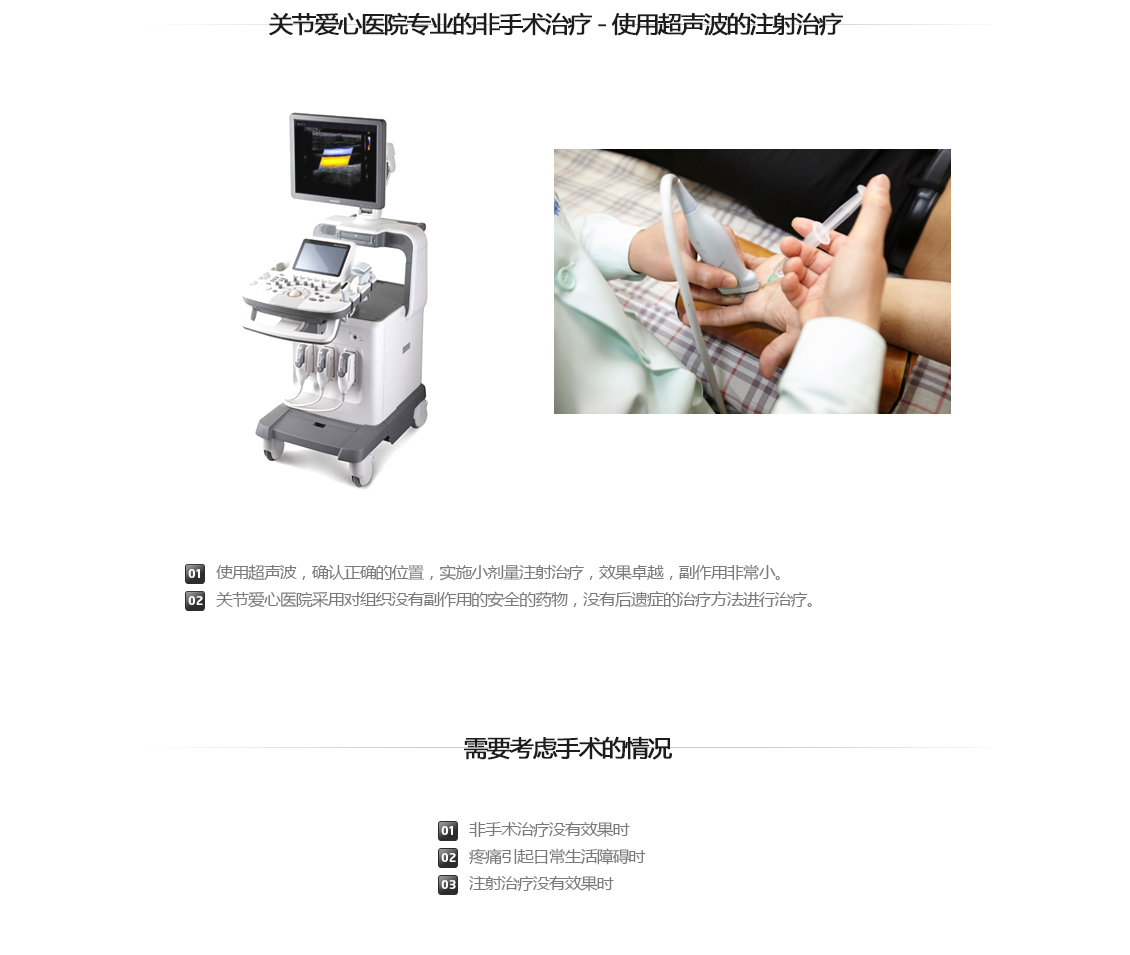 关节爱心医院专业的非手术治疗 - 使用超声波的注射治疗

01 使用超声波，确认正确的位置，实施小剂量注射治疗，效果卓越，副作用非常小。
02 关节爱心医院采用对组织没有副作用的安全的药物，没有后遗症的治疗方法进行治疗。

需要考虑手术的情况

01 非手术治疗没有效果时
02 疼痛引起日常生活障碍时
03 注射治疗没有效果时