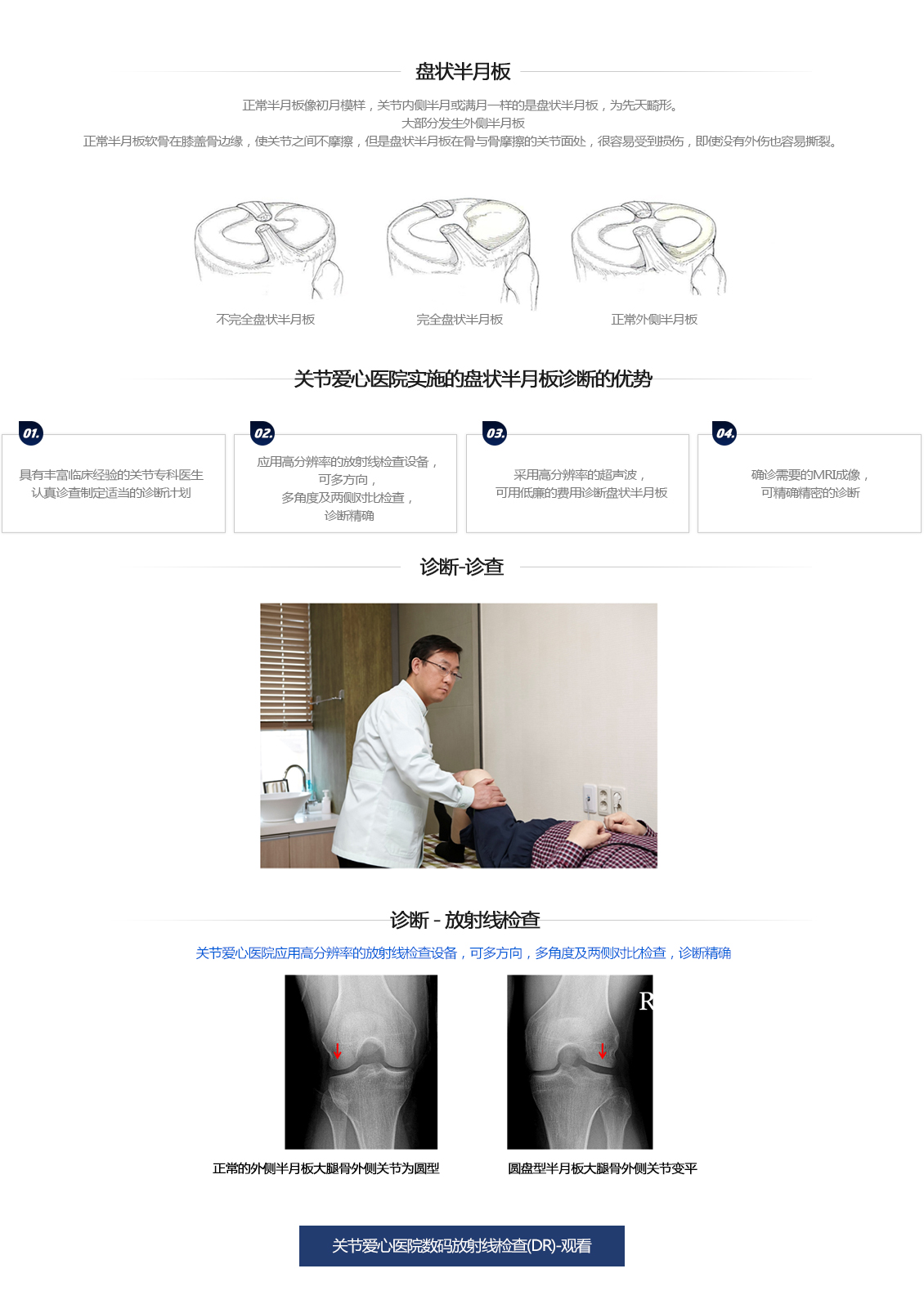 盘状半月板

正常半月板像初月模样，关节内侧半月或满月一样的是盘状半月板，为先天畸形。
大部分发生外侧半月板
正常半月板软骨在膝盖骨边缘，使关节之间不摩擦，但是盘状半月板在骨与骨摩擦的关节面处，很容易受到损伤，即使没有外伤也容易撕裂。

不完全盘状半月板

完全盘状半月板

正常外侧半月板

关节爱心医院实施的盘状半月板诊断的优势

01.
具有丰富临床经验的关节专科医生
认真诊查制定适当的诊断计划

02.
应用高分辨率的放射线检查设备，
可多方向，
多角度及两侧对比检查，
诊断精确

03.
采用高分辨率的超声波，
可用低廉的费用诊断盘状半月板

04.
确诊需要的MRI成像，
可精确精密的诊断

诊断-诊查

诊断 - 放射线检查

关节爱心医院应用高分辨率的放射线检查设备，可多方向，多角度及两侧对比检查，诊断精确

R

正常的外侧半月板大腿骨外侧关节为圆型

圆盘型半月板大腿骨外侧关节变平

关节爱心医院数码放射线检查(DR)-观看