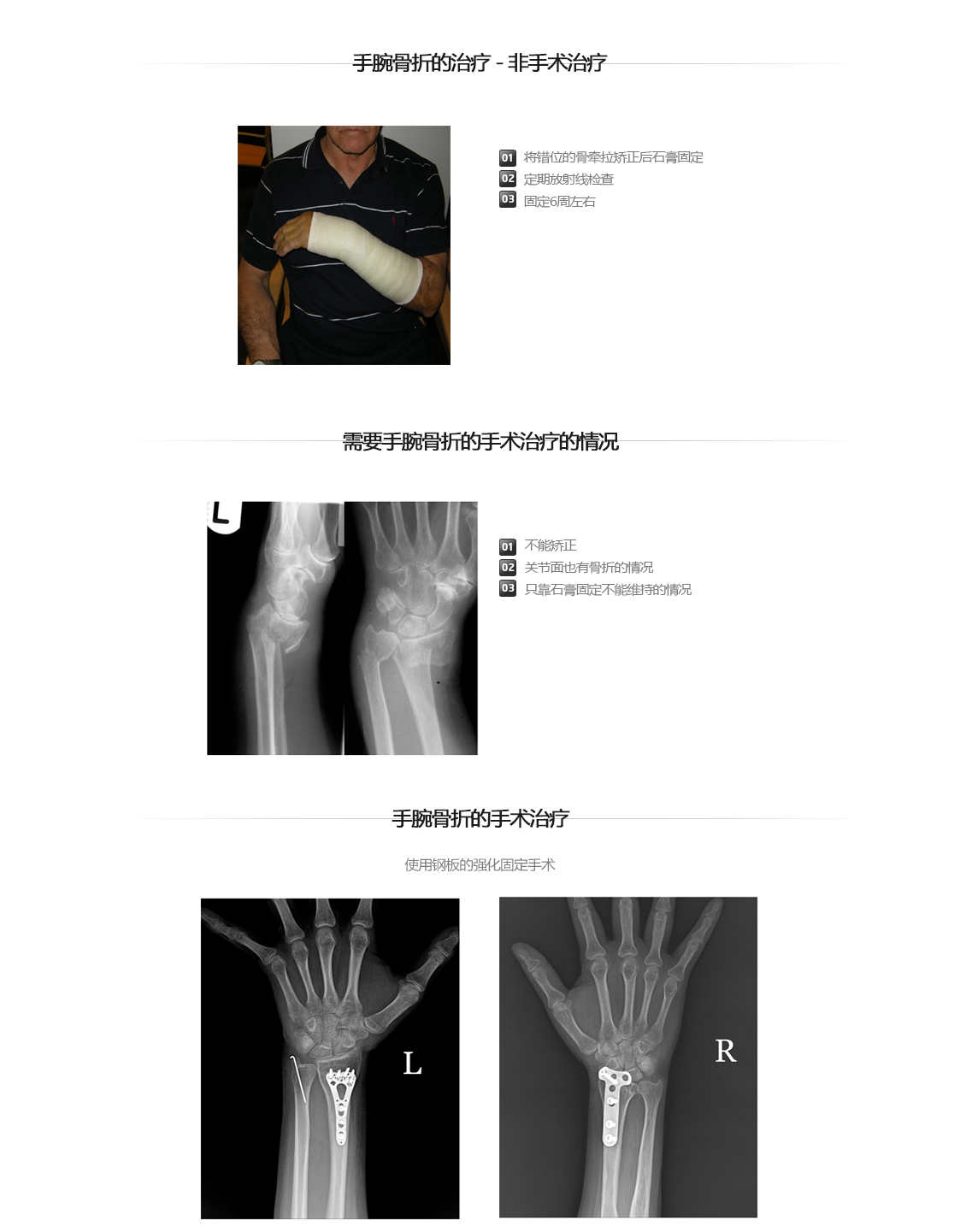 手腕骨折的治疗 - 非手术治疗

01 将错位的骨牵拉矫正后石膏固定
02 定期放射线检查
03 固定6周左右

需要手腕骨折的手术治疗的情况

L

01 不能矫正
02 关节面也有骨折的情况
03 只靠石膏固定不能维持的情况

手腕骨折的手术治疗

使用钢板的强化固定手术

L

R