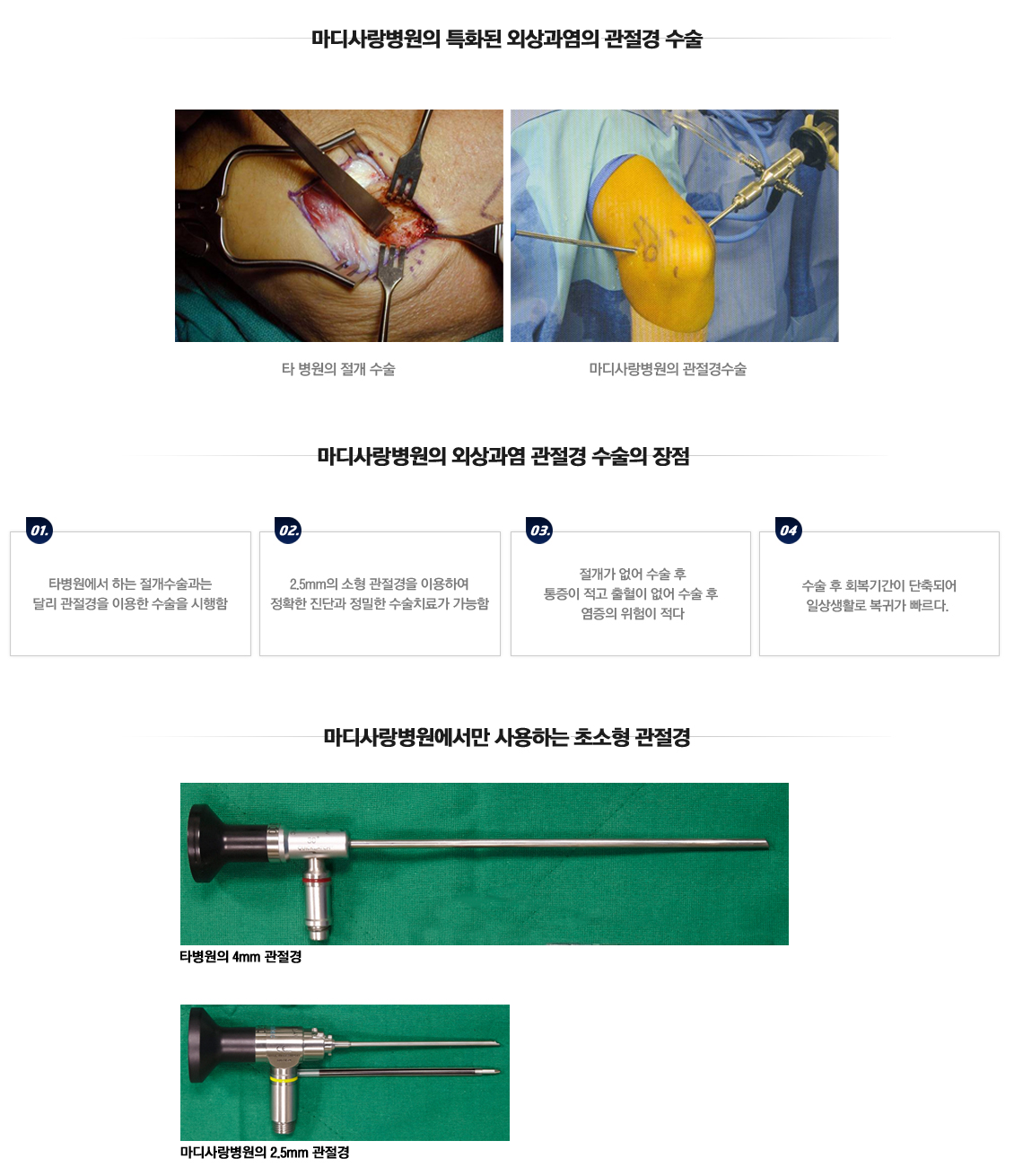 마디사랑병원의 특화된 외상과염의 관절경 수술

타 병원의 절개 수술

마디사랑병원의 관절경수술

마디사랑병원의 외상과염 관절경 수술의 장점

01.

타병원에서 하는 절개수술과는 달리 관절경을 이용한 수술을 시행함

02.

2.5mm의 소형 관절경을 이용하여 정확한 진단과 정밀한 수술치료가 가능함

03.

절개가 없어 수술 후 통증이 적고 출혈이 없어 수술 후 염증의 위험이 적다

04

수술 후 회복기간이 단축되어 일상생활로 복귀가 빠르다.

마디사랑병원에서만 사용하는 초소형 관절경

타병원의 4mm 관절경

마디사랑병원의 2.5mm 관절경