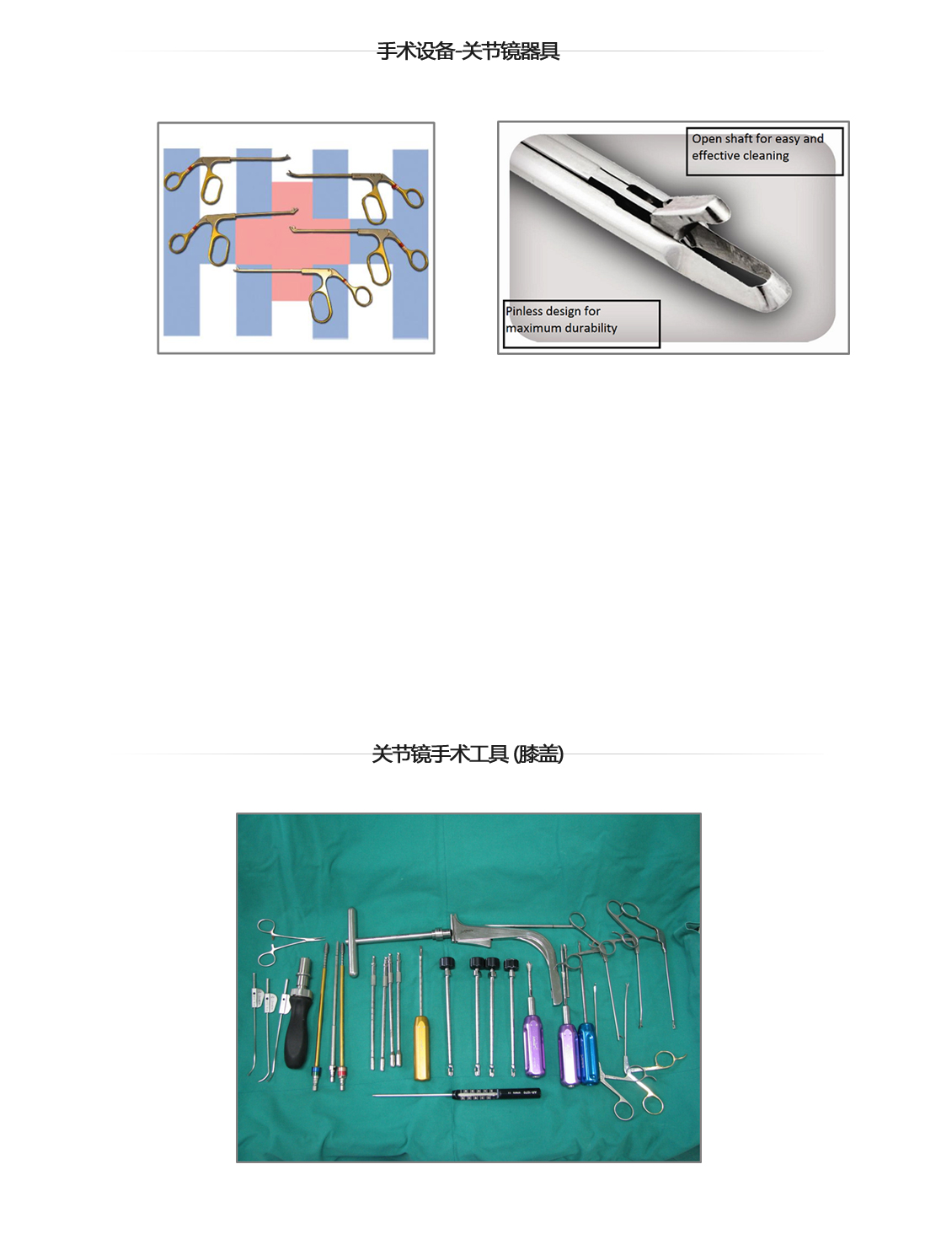 手术设备-关节镜器具

Open shaft for easy and effective cleaning

Pinless design for maximum durability

关节镜手术工具 (膝盖)