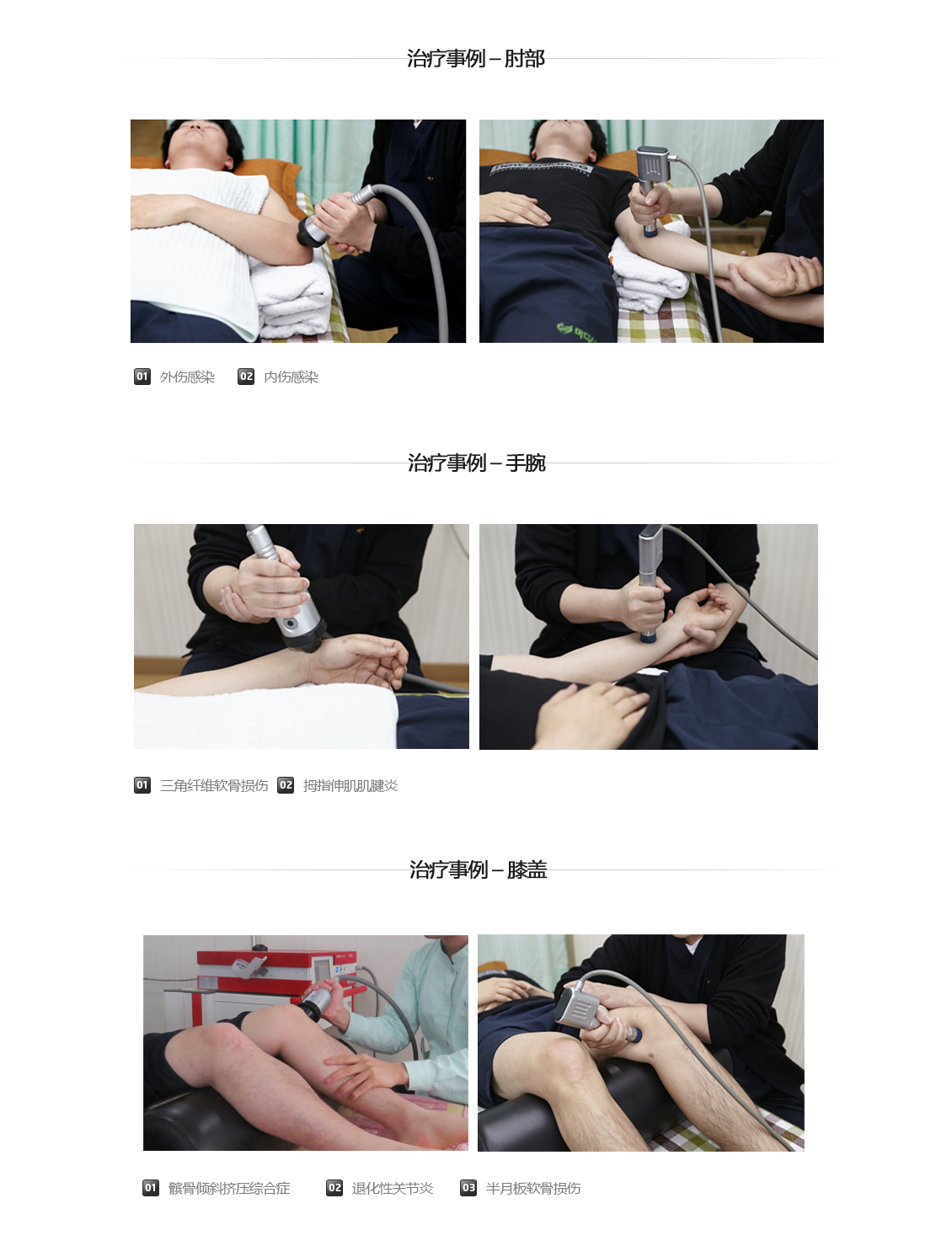 治疗事例 – 肘部

01 外伤感染 02 内伤感染

治疗事例 – 手腕

01 三角纤维软骨损伤 02 拇指伸肌肌腱炎

治疗事例 – 膝盖

01 髌骨倾斜挤压综合症 02 退化性关节炎 03 半月板软骨损伤