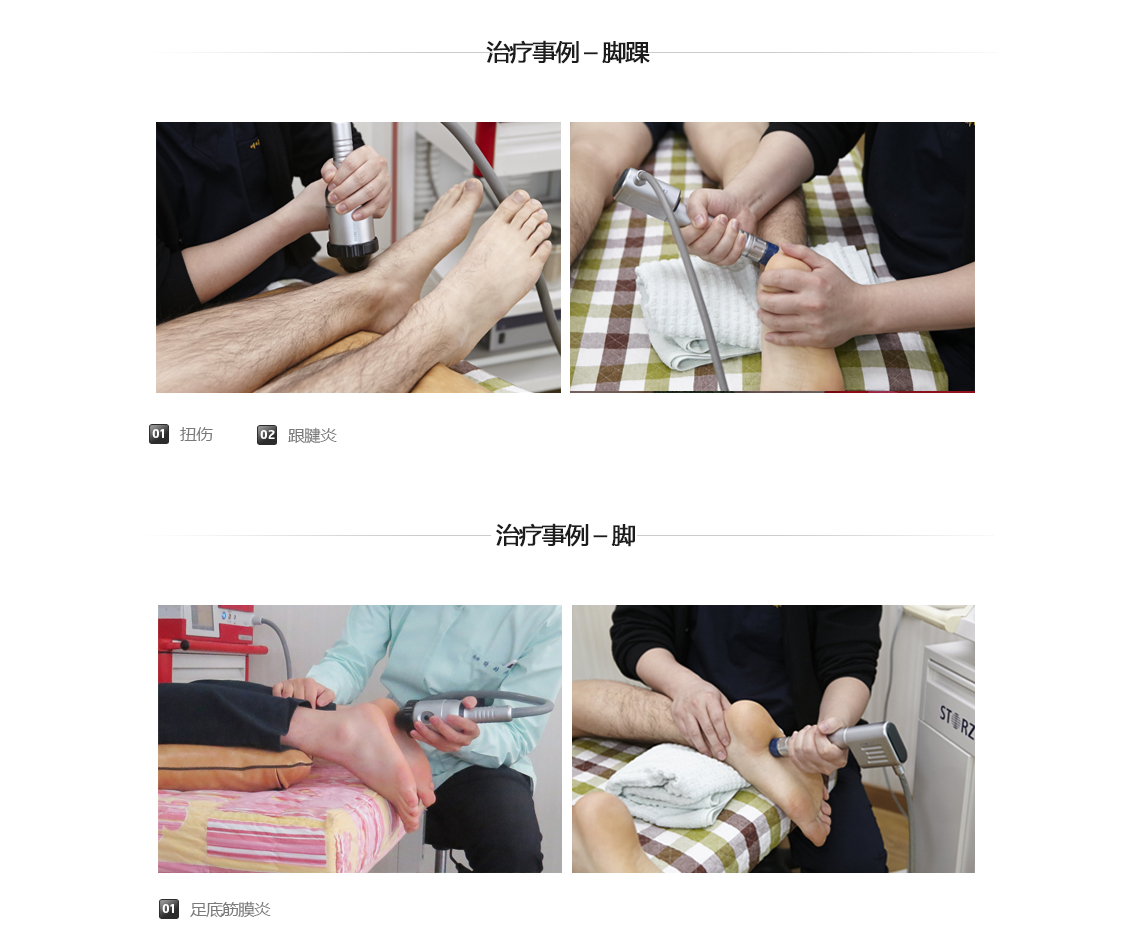 治疗事例 – 脚踝

01 扭伤　02 跟腱炎

治疗事例 – 脚

STORZ

01 足底筋膜炎