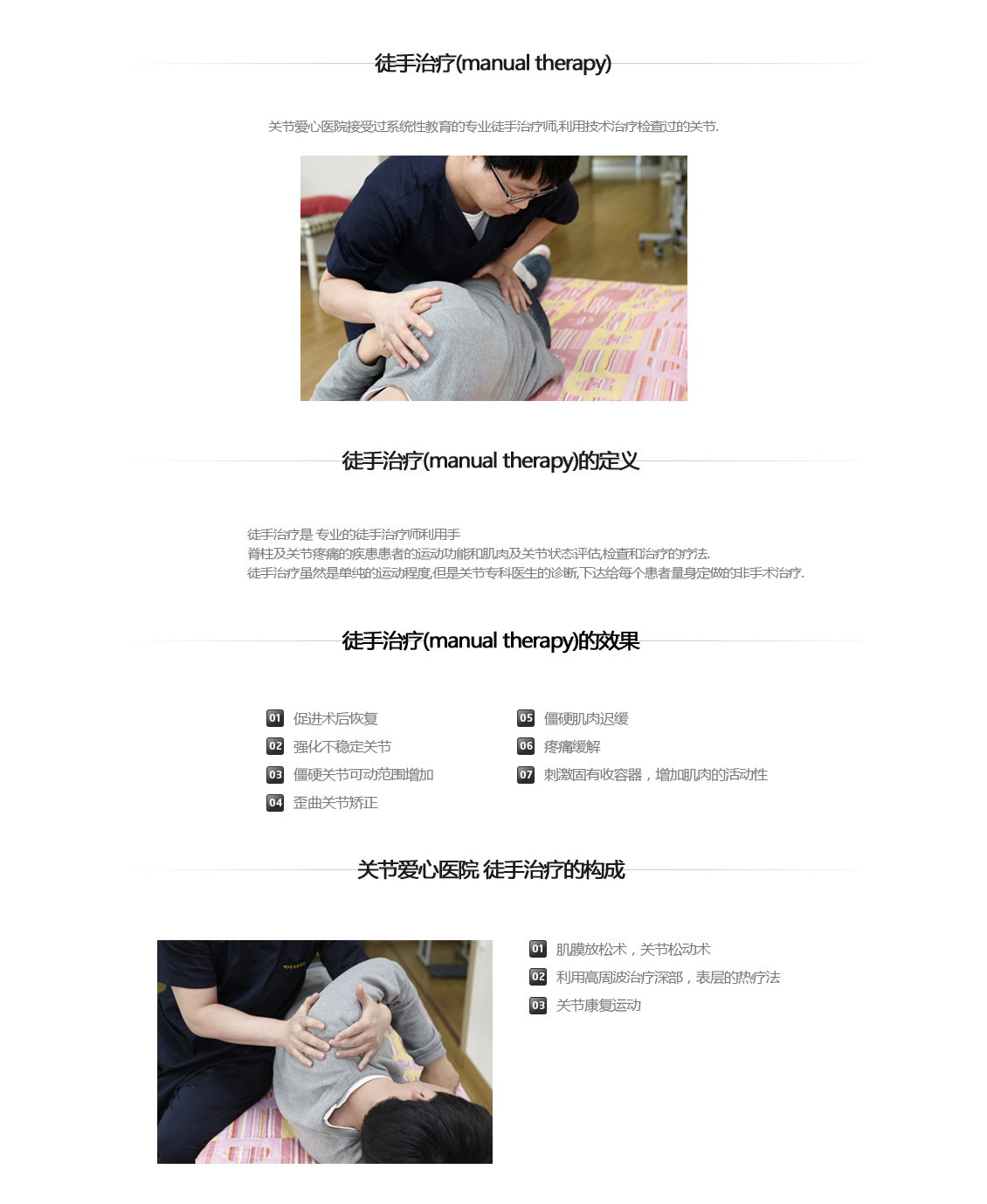 徒手治疗(manual therapy)

关节爱心医院接受过系统性教育的专业徒手治疗师,利用技术治疗检查过的关节.

徒手治疗(manual therapy)的定义

徒手治疗是 专业的徒手治疗师利用手
脊柱及关节疼痛的疾患患者的运动功能和肌肉及关节状态评估,检查和治疗的疗法.
徒手治疗虽然是单纯的运动程度,但是关节专科医生的诊断,下达给每个患者量身定做的非手术治疗.

徒手治疗(manual therapy)的效果

01 促进术后恢复
02 强化不稳定关节
03 僵硬关节可动范围增加
04 歪曲关节矫正
05 僵硬肌肉迟缓
06 疼痛缓解
07 刺激固有收容器，增加肌肉的活动性

关节爱心医院 徒手治疗的构成

01 肌膜放松术，关节松动术
02 利用高周波治疗深部，表层的热疗法
03 关节康复运动