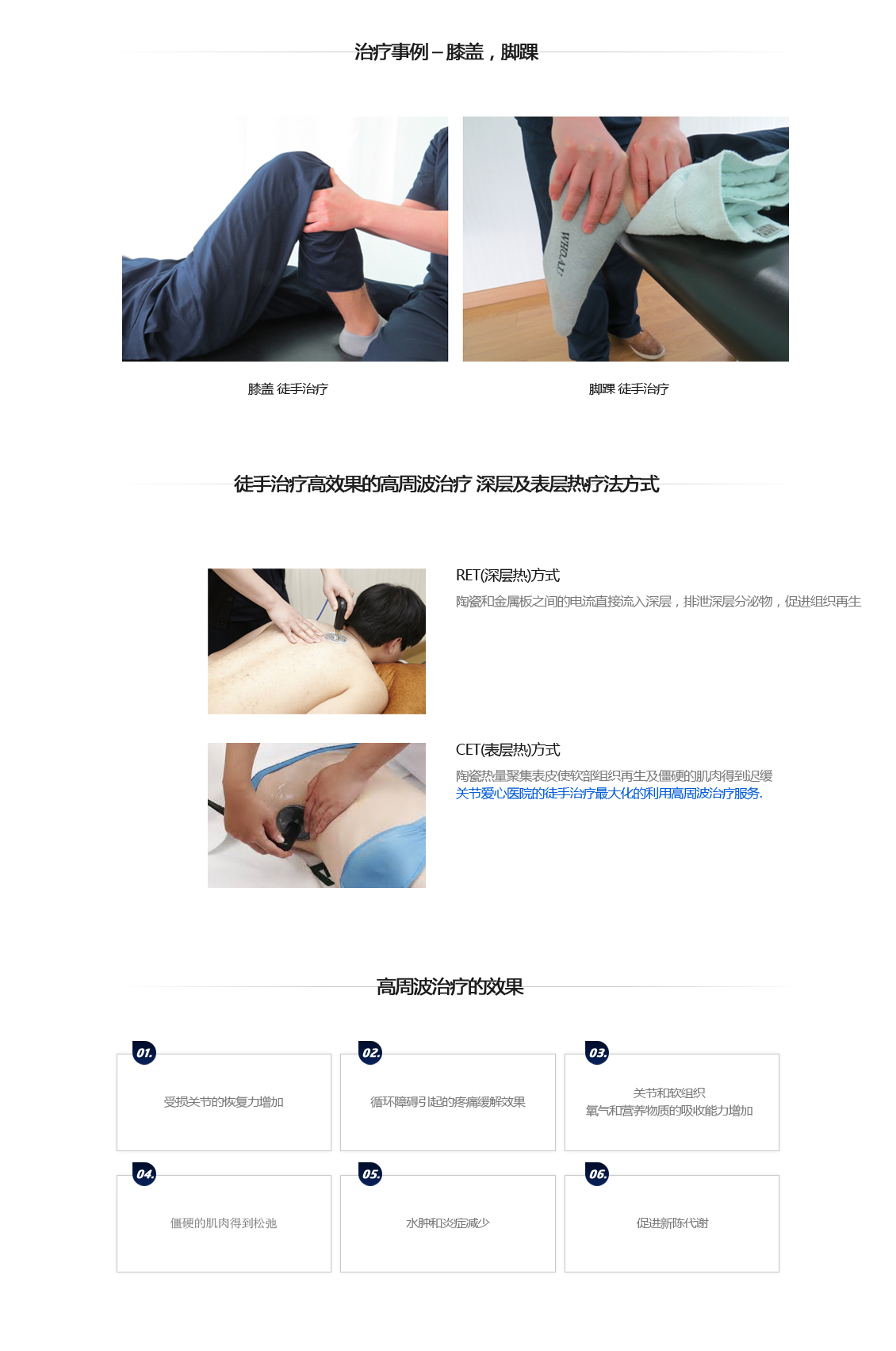 治疗事例 – 膝盖，脚踝

WHOAU

膝盖 徒手治疗

脚踝 徒手治疗

徒手治疗高效果的高周波治疗 深层及表层热疗法方式

RET(深层热)方式
陶瓷和金属板之间的电流直接流入深层，排泄深层分泌物，促进组织再生

CET(表层热)方式
陶瓷热量聚集表皮使软部组织再生及僵硬的肌肉得到迟缓
关节爱心医院的徒手治疗最大化的利用高周波治疗服务.

高周波治疗的效果

01.
受损关节的恢复力增加

02.
循环障碍引起的疼痛缓解效果

03.
关节和软组织
氧气和营养物质的吸收能力增加

04.
僵硬的肌肉得到松弛

05.
水肿和炎症减少

06.
促进新陈代谢