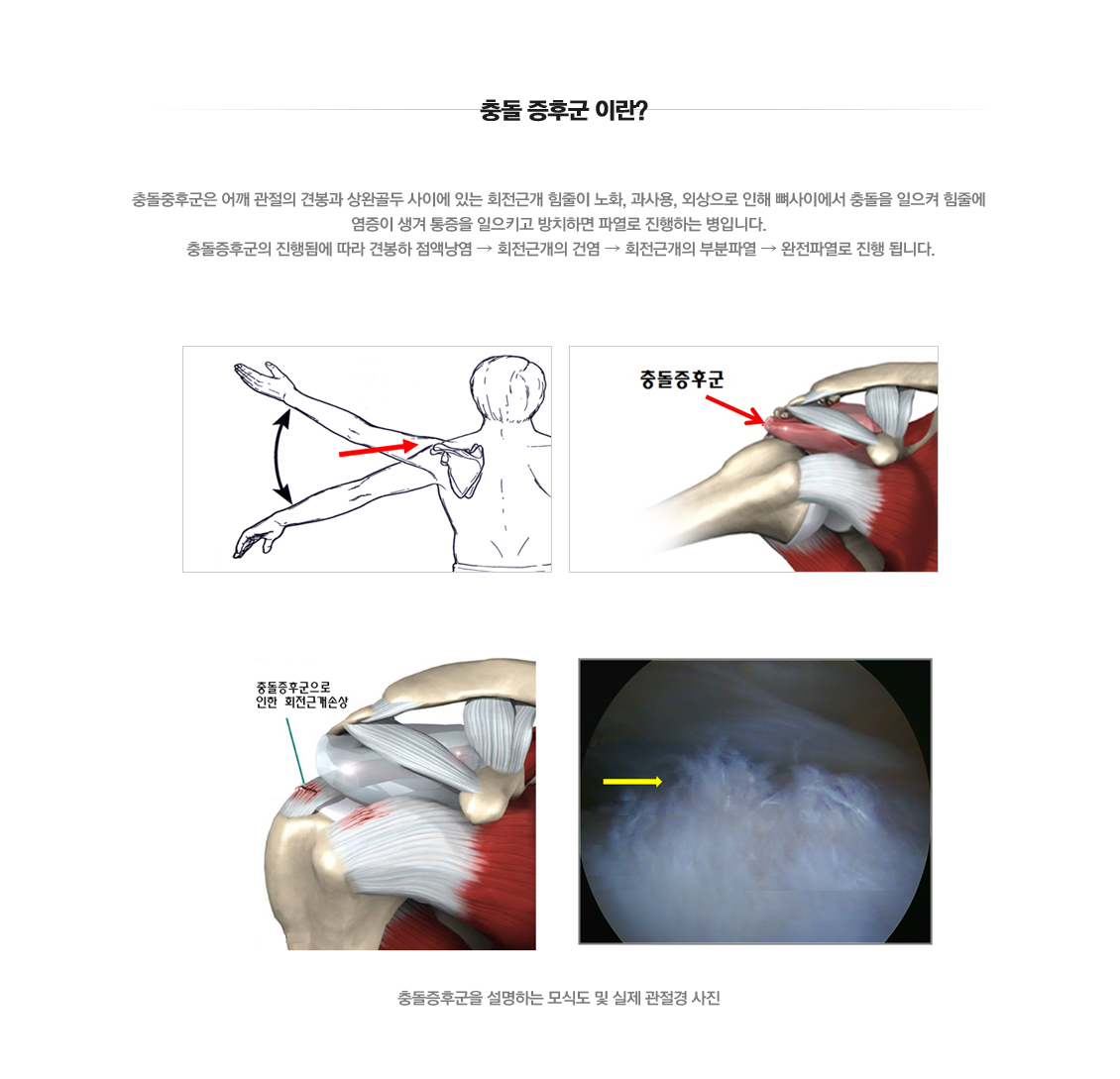 충돌 증후군 이란?

충돌증후군은 어깨 관절의 견봉과 상완골두 사이에 있는 회전근개 힘줄이 노화, 과사용, 외상으로 인해 뼈사이에서 충돌을 일으켜 힘줄에 염증이 생겨 통증을 일으키고 방치하면 파열로 진행하는 병입니다.
충돌증후군의 진행됨에 따라 견봉하 점액낭염 → 회전근개의 건염 → 회전근개의 부분파열 → 완전파열로 진행 됩니다.

충돌증후군

충돌증후군으로 인한 회전근개손상

충돌증후군을 설명하는 모식도 및 실제 관절경 사진