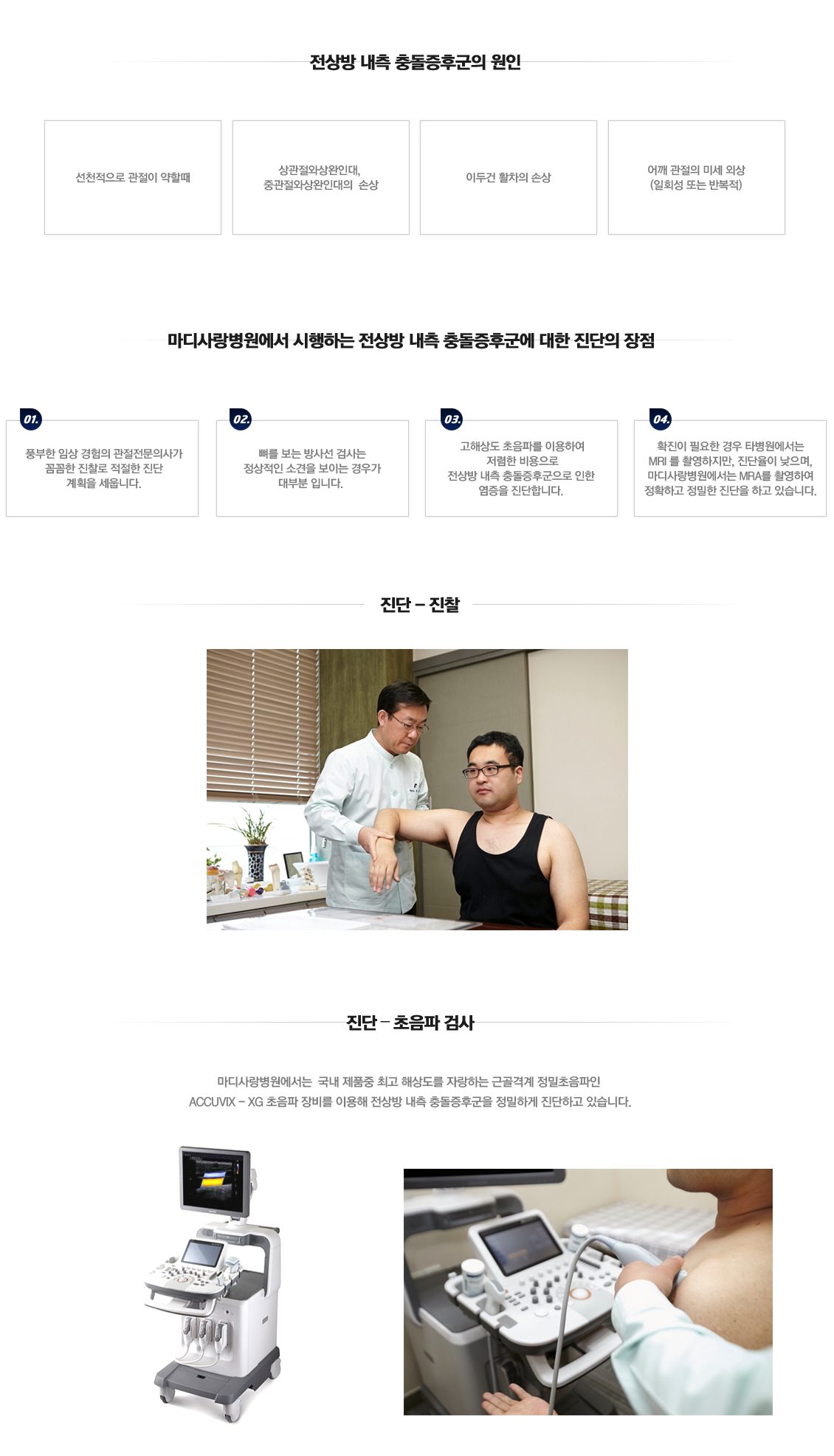 전상방 내측 충돌증후군의 원인

선천적으로 관절이 약할때

상관절와상완인대, 중관절와상완인대의 손상

이두건 활차의 손상

어깨 관절의 미세 외상 (일회성 또는 반복적)

마디사랑병원에서 시행하는 전상방 내측 충돌증후군에 대한 진단의 장점

01.
풍부한 임상 경험의 관절전문의사가 꼼꼼한 진찰로 적절한 진단 계획을 세웁니다.

02.
뼈를 보는 방사선 검사는 정상적인 소견을 보이는 경우가 대부분 입니다.

03.
고해상도 초음파를 이용하여 저렴한 비용으로 전상방 내측 충돌증후군으로 인한 염증을 진단합니다.

04.
확진이 필요한 경우 타병원에서는 MRI 를 촬영하지만, 진단율이 낮으며, 마디사랑병원에서는 MRA를 촬영하여 정확하고 정밀한 진단을 하고 있습니다.

진단 – 진찰

진단 – 초음파 검사

마디사랑병원에서는 국내 제품중 최고 해상도를 자랑하는 근골격계 정밀초음파인 ACCUVIX – XG 초음파 장비를 이용해 전상방 내측 충돌증후군을 정밀하게 진단하고 있습니다.