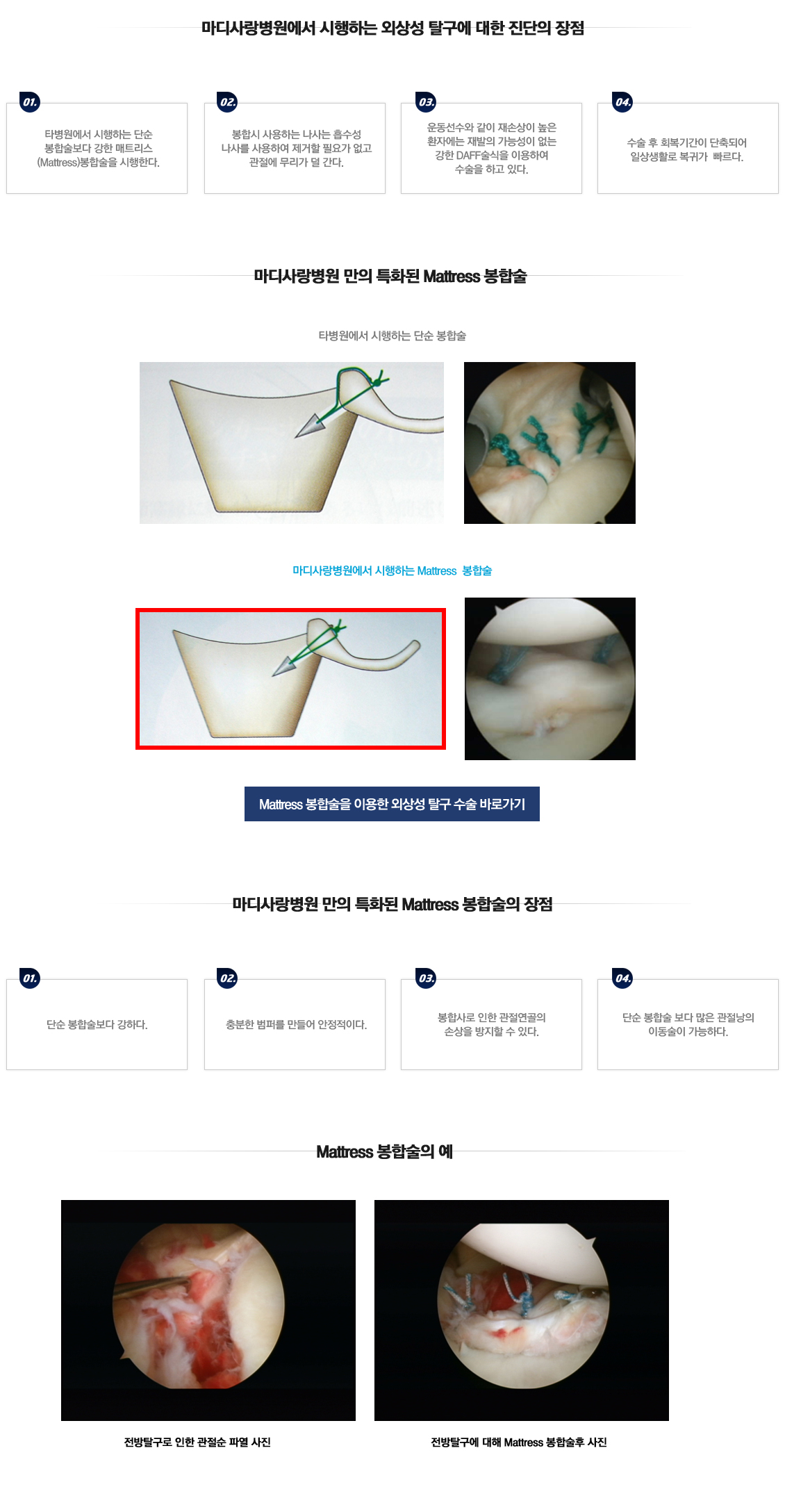 마디사랑병원에서 시행하는 외상성 탈구에 대한 진단의 장점

01.
타병원에서 시행하는 단순 봉합술보다 강한 매트리스 (Mattress)봉합술을 시행한다.

02.
봉합시 사용하는 나사는 흡수성 나사를 사용하여 제거할 필요가 없고 관절에 무리가 덜 간다.

03.
운동선수와 같이 재손상이 높은 환자에는 재발의 가능성이 없는 강한 DAFF술식을 이용하여 수술을 하고 있다.

04.
수술 후 회복기간이 단축되어 일상생활로 복귀가 빠르다.

마디사랑병원 만의 특화된 Mattress 봉합술

타병원에서 시행하는 단순 봉합술

마디사랑병원에서 시행하는 Mattress 봉합술

Mattress 봉합술을 이용한 외상성 탈구 수술 바로가기

마디사랑병원 만의 특화된 Mattress 봉합술의 장점

01.
단순 봉합술보다 강하다.

02.
충분한 범퍼를 만들어 안정적이다.

03.
봉합사로 인한 관절연골의 손상을 방지할 수 있다.

04.
단순 봉합술 보다 많은 관절낭의 이동술이 가능하다.

Mattress 봉합술의 예

전방탈구로 인한 관절순 파열 사진

전방탈구에 대해 Mattress 봉합술후 사진