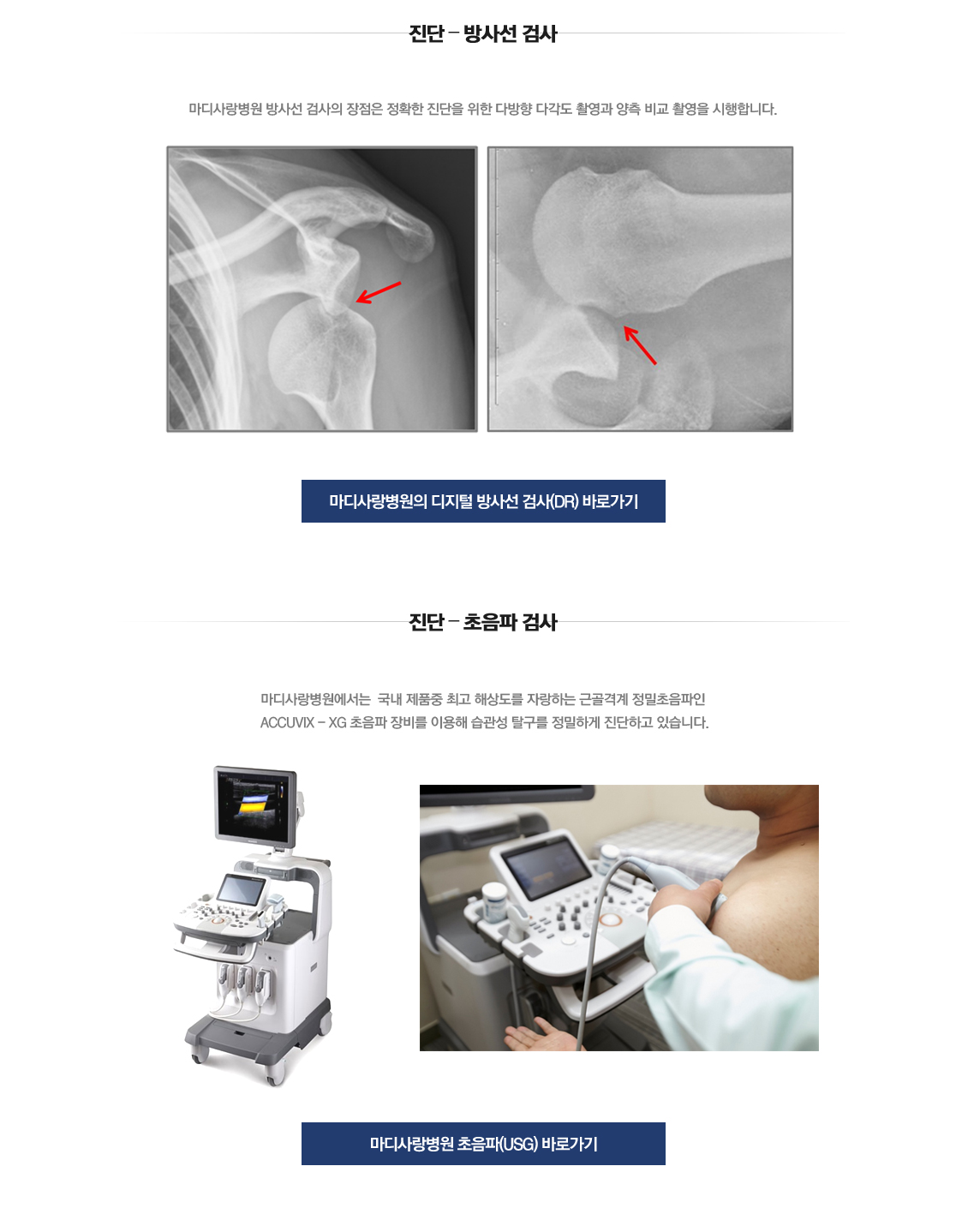 진단 – 방사선 검사

마디사랑병원 방사선 검사의 장점은 정확한 진단을 위한 다방향 다각도 촬영과 양측 비교 촬영을 시행합니다.

마디사랑병원의 디지털 방사선 검사(DR) 바로가기

진단 – 초음파 검사

마디사랑병원에서는 국내 제품중 최고 해상도를 자랑하는 근골격계 정밀초음파인 ACCUVIX – XG 초음파 장비를 이용해 습관성 탈구를 정밀하게 진단하고 있습니다.

마디사랑병원 초음파(USG) 바로가기