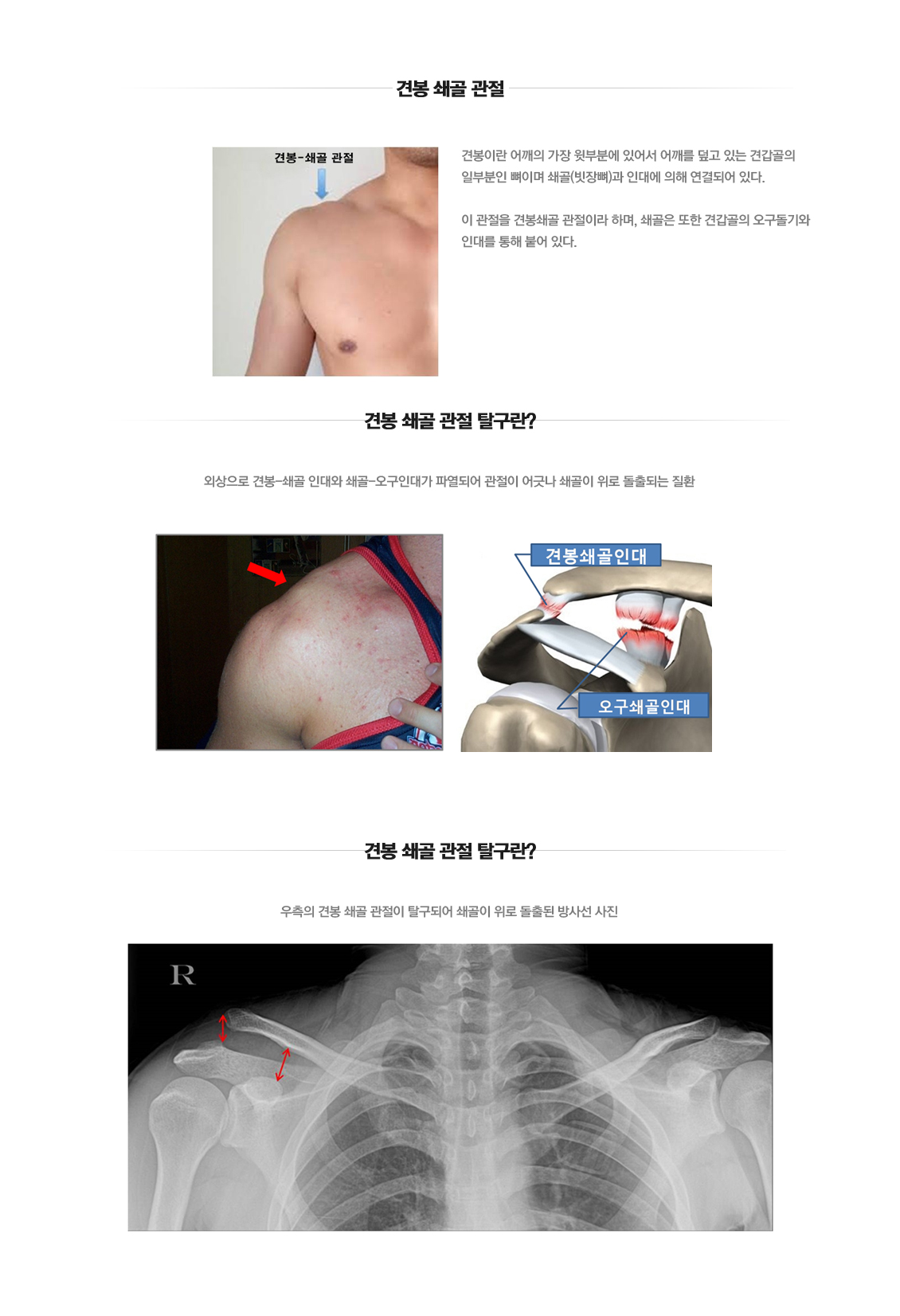 견봉 쇄골 관절

견봉-쇄골 관절

견봉이란 어깨의 가장 윗부분에 있어서 어깨를 덮고 있는 견갑골의 일부분인 뼈이며 쇄골(빗장뼈)과 인대에 의해 연결되어 있다.

이 관절을 견봉쇄골 관절이라 하며, 쇄골은 또한 견갑골의 오구돌기와 인대를 통해 붙어 있다.

견봉 쇄골 관절 탈구란?

외상으로 견봉-쇄골 인대와 쇄골-오구인대가 파열되어 관절이 어긋나 쇄골이 위로 돌출되는 질환

견봉쇄골인대

오구쇄골인대

견봉 쇄골 관절 탈구란?

우측의 견봉 쇄골 관절이 탈구되어 쇄골이 위로 돌출된 방사선 사진

R