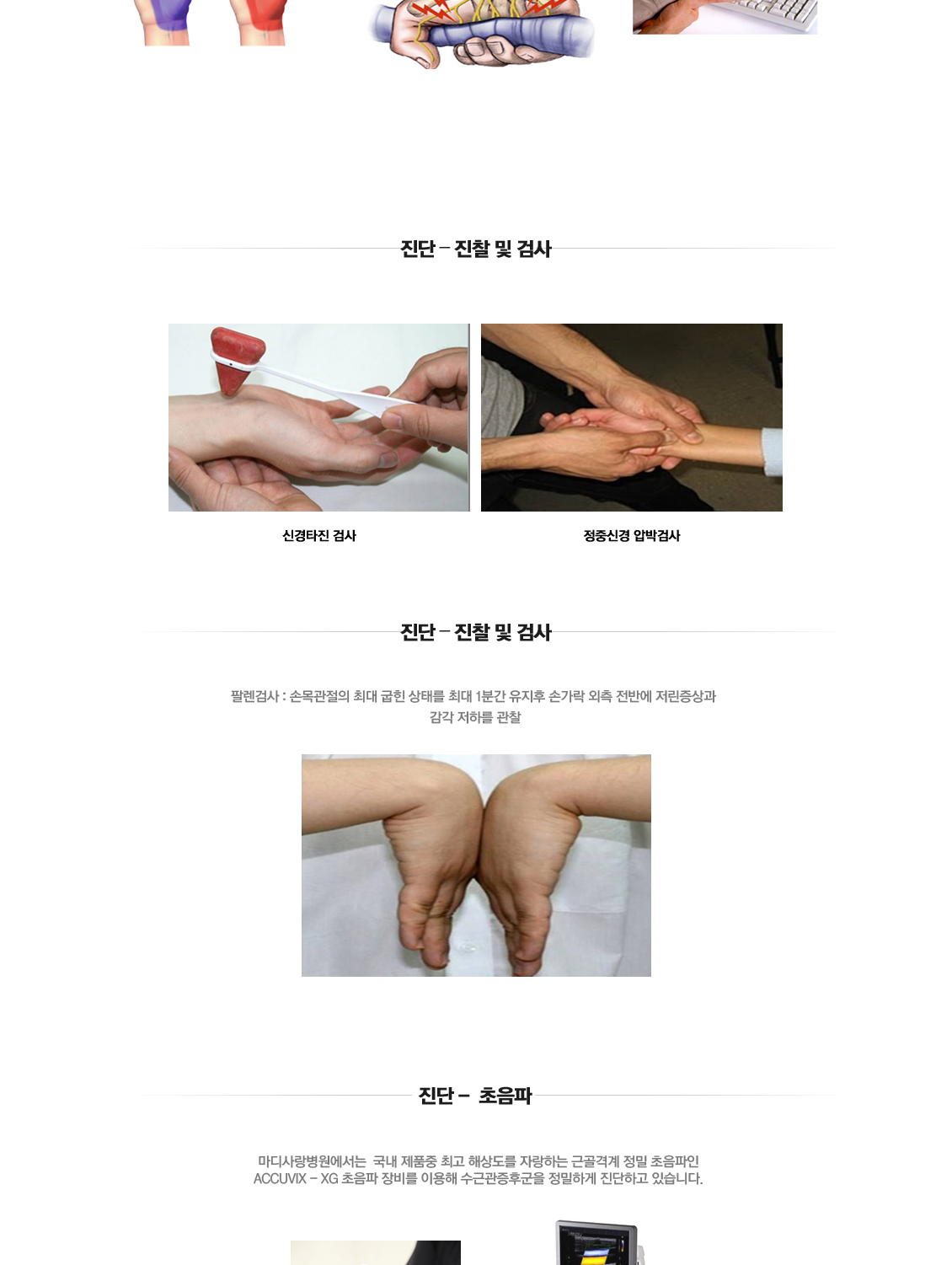 진단 – 진찰 및 검사

신경타진 검사

정중신경 압박검사

진단 – 진찰 및 검사

팔렌검사 : 손목관절의 최대 굽힌 상태를 최대 1분간 유지후 손가락 외측 전반에 저린증상과 감각 저하를 관찰

진단 – 초음파

마디사랑병원에서는 국내 제품중 최고 해상도를 자랑하는 근골격계 정밀 초음파인 ACCUVIX – XG 초음파 장비를 이용해 수근관증후군을 정밀하게 진단하고 있습니다.