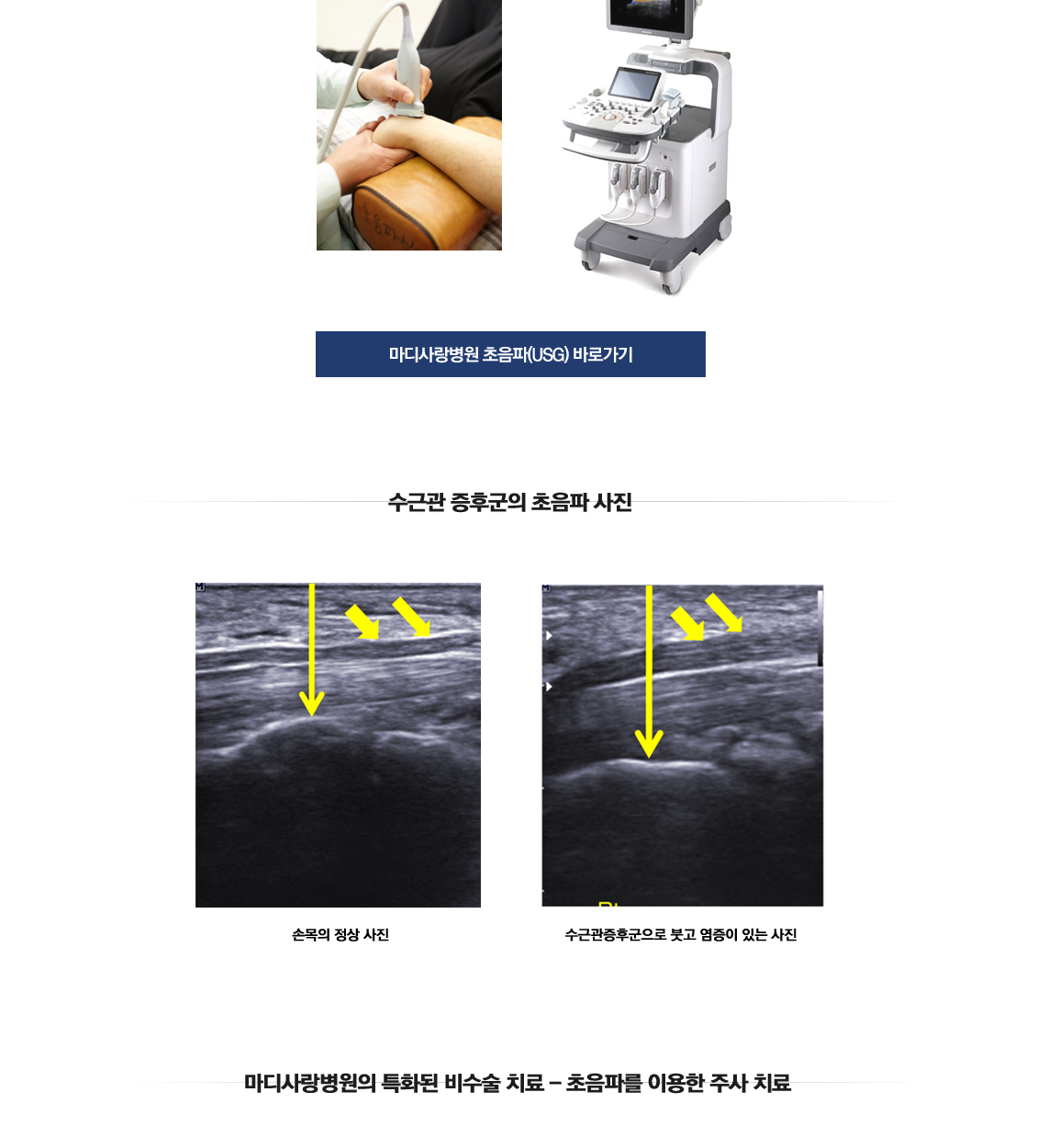 마디사랑병원 초음파(USG) 바로가기

수근관 증후군의 초음파 사진

손목의 정상 사진

수근관증후군으로 붓고 염증이 있는 사진

마디사랑병원의 특화된 비수술 치료 – 초음파를 이용한 주사 치료