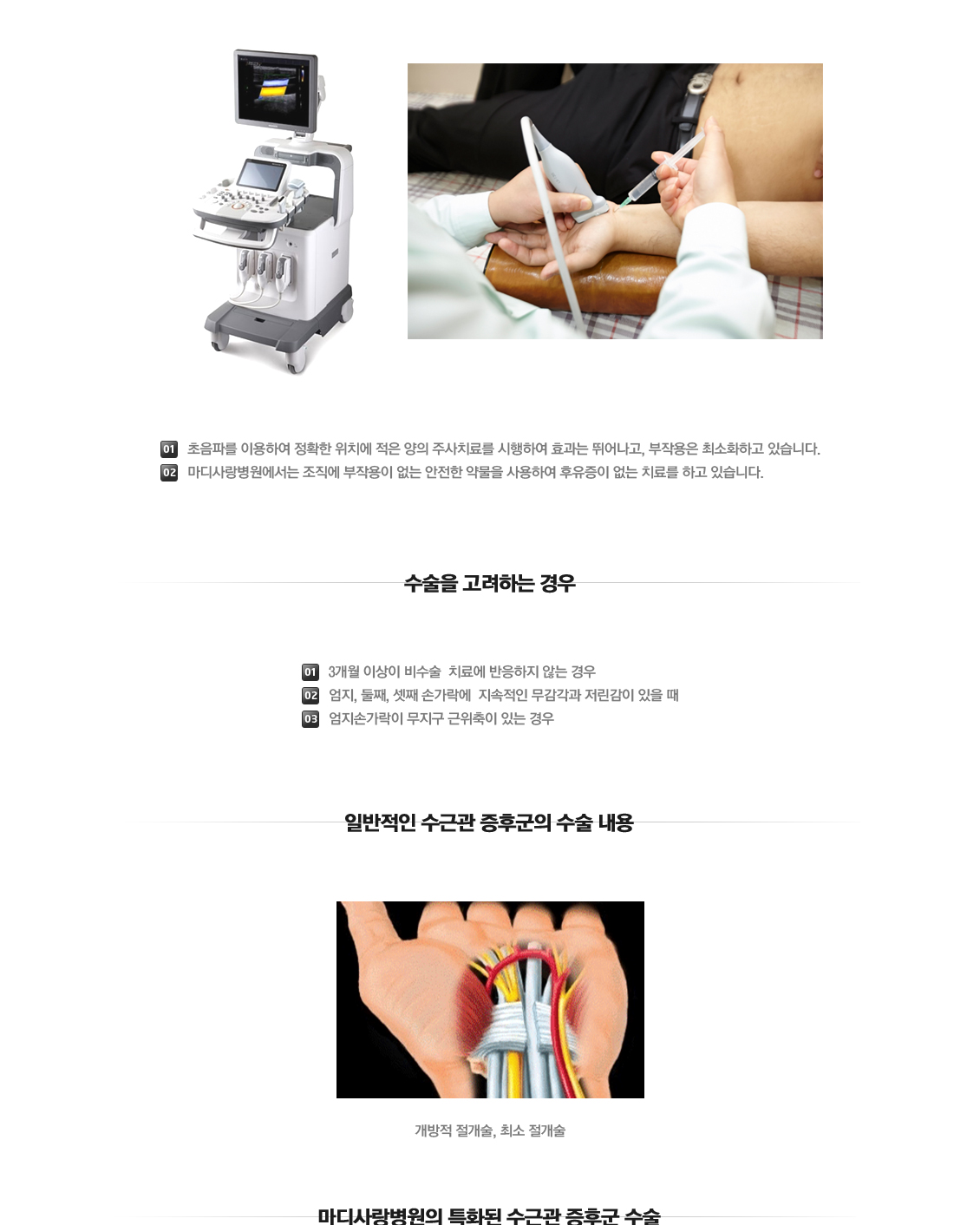 01 초음파를 이용하여 정확한 위치에 적은 양의 주사치료를 시행하여 효과는 뛰어나고, 부작용은 최소화하고 있습니다.
02 마디사랑병원에서는 조직에 부작용이 없는 안전한 약물을 사용하여 후유증이 없는 치료를 하고 있습니다.

수술을 고려하는 경우

01 3개월 이상이 비수술 치료에 반응하지 않는 경우
02 엄지, 둘째, 셋째 손가락에 지속적인 무감각과 저린감이 있을 때
03 엄지손가락이 무지구 근위축이 있는 경우

일반적인 수근관 증후군의 수술 내용

개방적 절개술, 최소 절개술

마디사랑병원의 특화된 수근관 증후군 수술