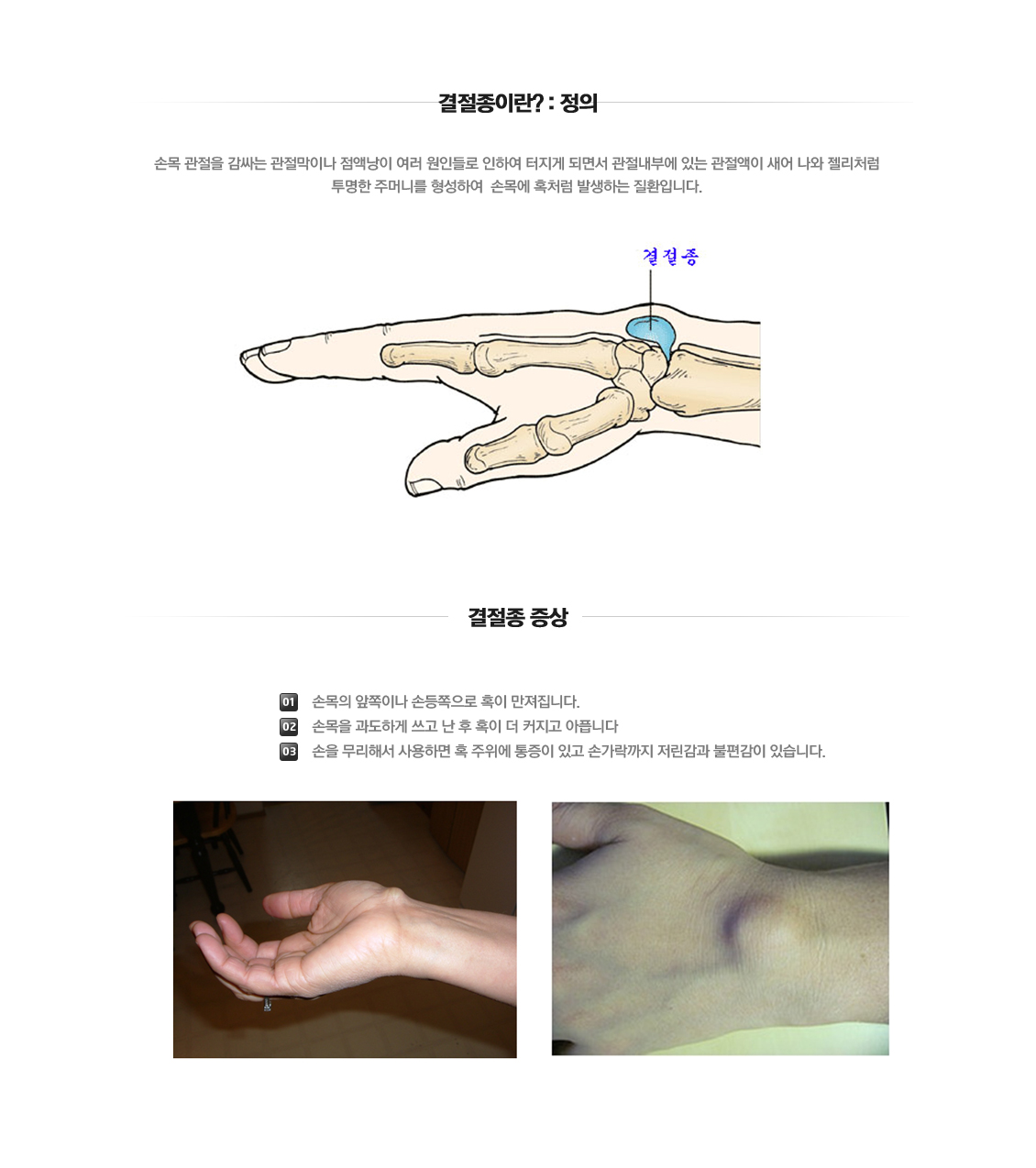 결절종이란? : 정의

손목 관절을 감싸는 관절막이나 점액낭이 여러 원인들로 인하여 터지게 되면서 관절내부에 있는 관절액이 새어 나와 젤리처럼 투명한 주머니를 형성하여 손목에 혹처럼 발생하는 질환입니다.

결절종

결절종 증상

01 손목의 앞쪽이나 손등쪽으로 혹이 만져집니다.
02 손목을 과도하게 쓰고 난 후 혹이 더 커지고 아픕니다
03 손을 무리해서 사용하면 혹 주위에 통증이 있고 손가락까지 저린감과 불편감이 있습니다.