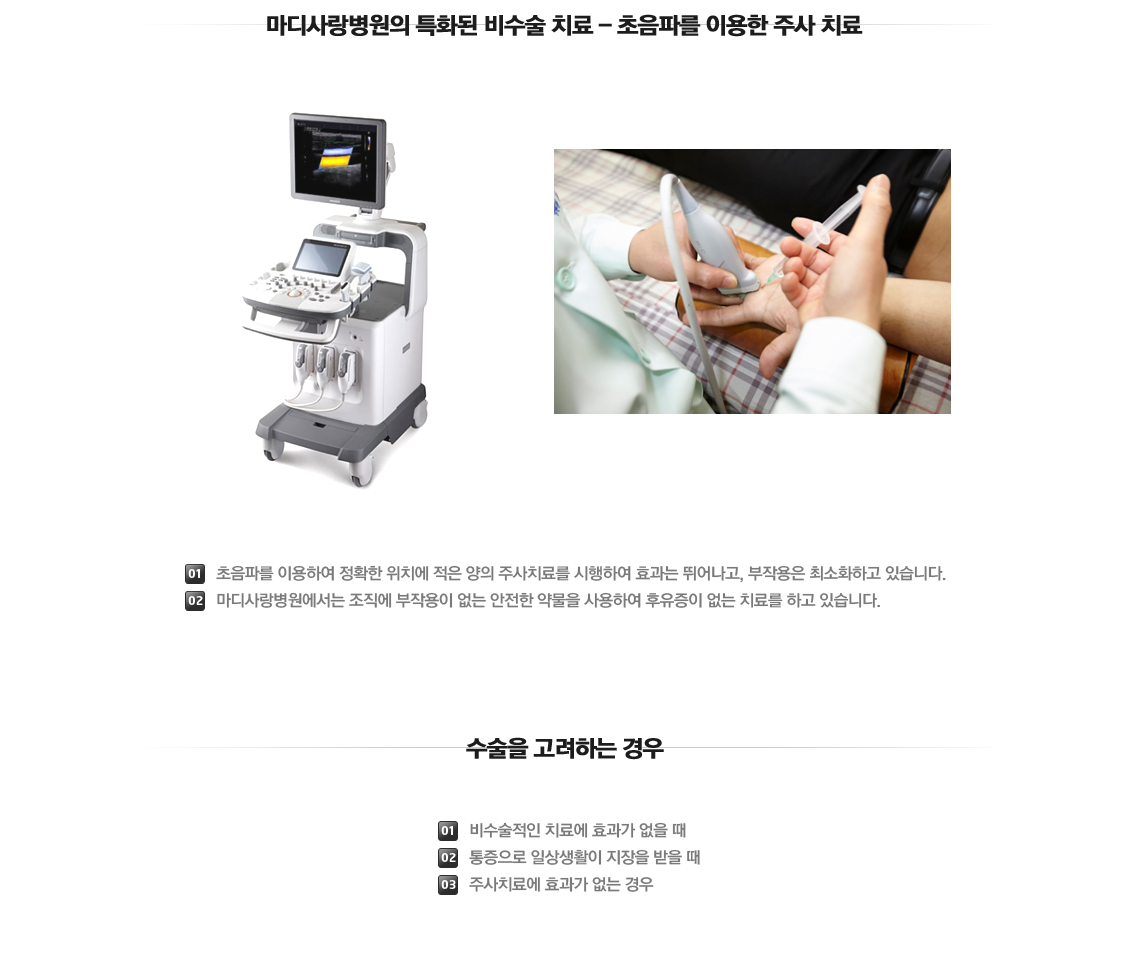 마디사랑병원의 특화된 비수술 치료 – 초음파를 이용한 주사 치료

01 초음파를 이용하여 정확한 위치에 적은 양의 주사치료를 시행하여 효과는 뛰어나고, 부작용은 최소화하고 있습니다.
02 마디사랑병원에서는 조직에 부작용이 없는 안전한 약물을 사용하여 후유증이 없는 치료를 하고 있습니다.

수술을 고려하는 경우

01 비수술적인 치료에 효과가 없을 때
02 통증으로 일상생활이 지장을 받을 때
03 주사치료에 효과가 없는 경우