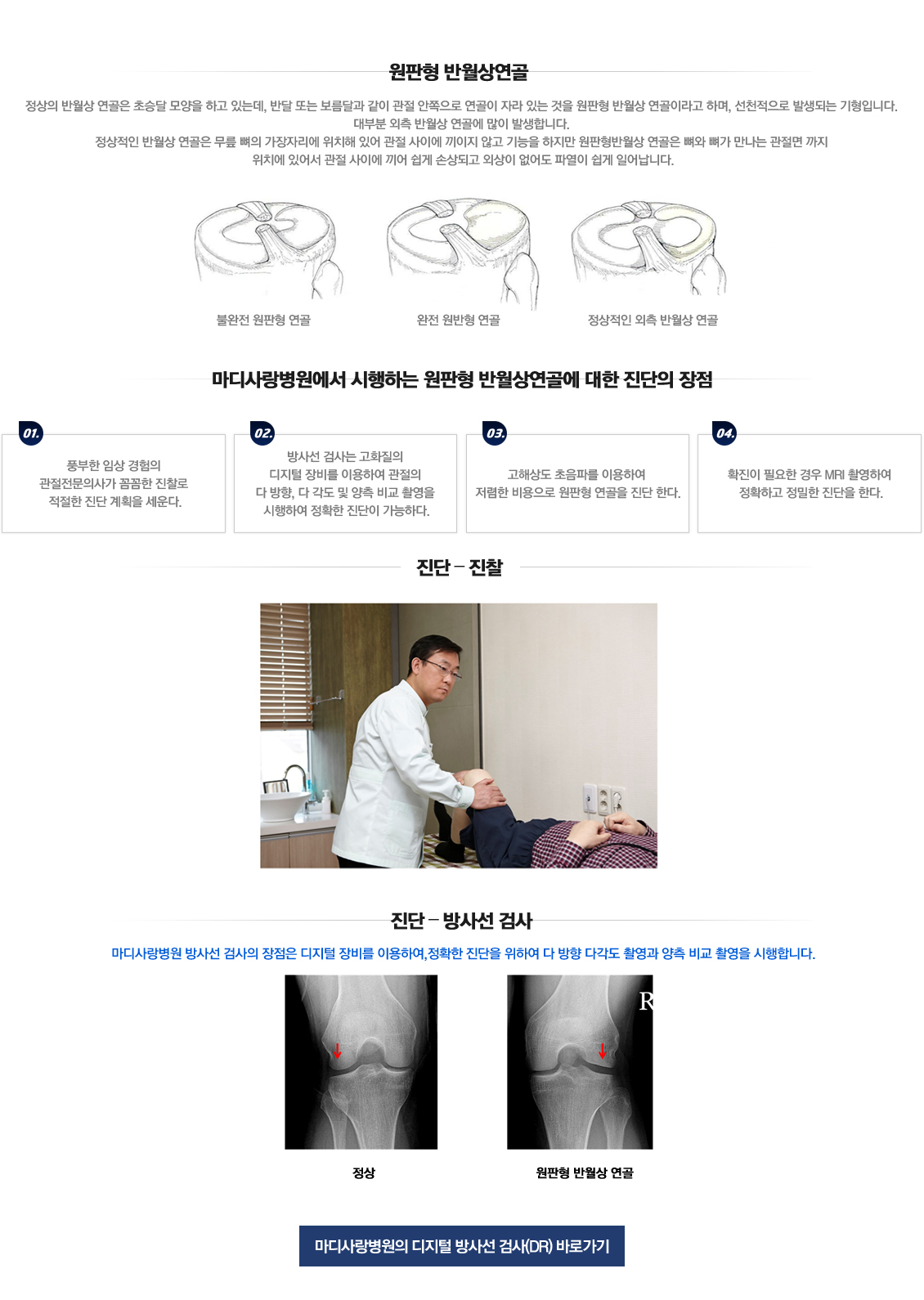 원판형 반월상연골

정상의 반월상 연골은 초승달 모양을 하고 있는데, 반달 또는 보름달과 같이 관절 안쪽으로 연골이 자라 있는 것을 원판형 반월상 연골이라고 하며, 선천적으로 발생되는 기형입니다. 대부분 외측 반월상 연골에 많이 발생합니다.
정상적인 반월상 연골은 무릎 뼈의 가장자리에 위치해 있어 관절 사이에 끼이지 않고 기능을 하지만 원판형반월상 연골은 뼈와 뼈가 만나는 관절면 까지 위치에 있어서 관절 사이에 끼어 쉽게 손상되고 외상이 없어도 파열이 쉽게 일어납니다.

불완전 원판형 연골

완전 원반형 연골

정상적인 외측 반월상 연골

마디사랑병원에서 시행하는 원판형 반월상연골에 대한 진단의 장점

01.
풍부한 임상 경험의 관절전문의사가 꼼꼼한 진찰로 적절한 진단 계획을 세운다.

02.
방사선 검사는 고화질의 디지털 장비를 이용하여 관절의 다 방향, 다 각도 및 양측 비교 촬영을 시행하여 정확한 진단이 가능하다.

03.
고해상도 초음파를 이용하여 저렴한 비용으로 원판형 연골을 진단 한다.

04.
확진이 필요한 경우 MRI 촬영하여 정확하고 정밀한 진단을 한다.

진단 – 진찰

진단 – 방사선 검사

마디사랑병원 방사선 검사의 장점은 디지털 장비를 이용하여,정확한 진단을 위하여 다 방향 다각도 촬영과 양측 비교 촬영을 시행합니다.

R

정상

원판형 반월상 연골

마디사랑병원의 디지털 방사선 검사(DR) 바로가기