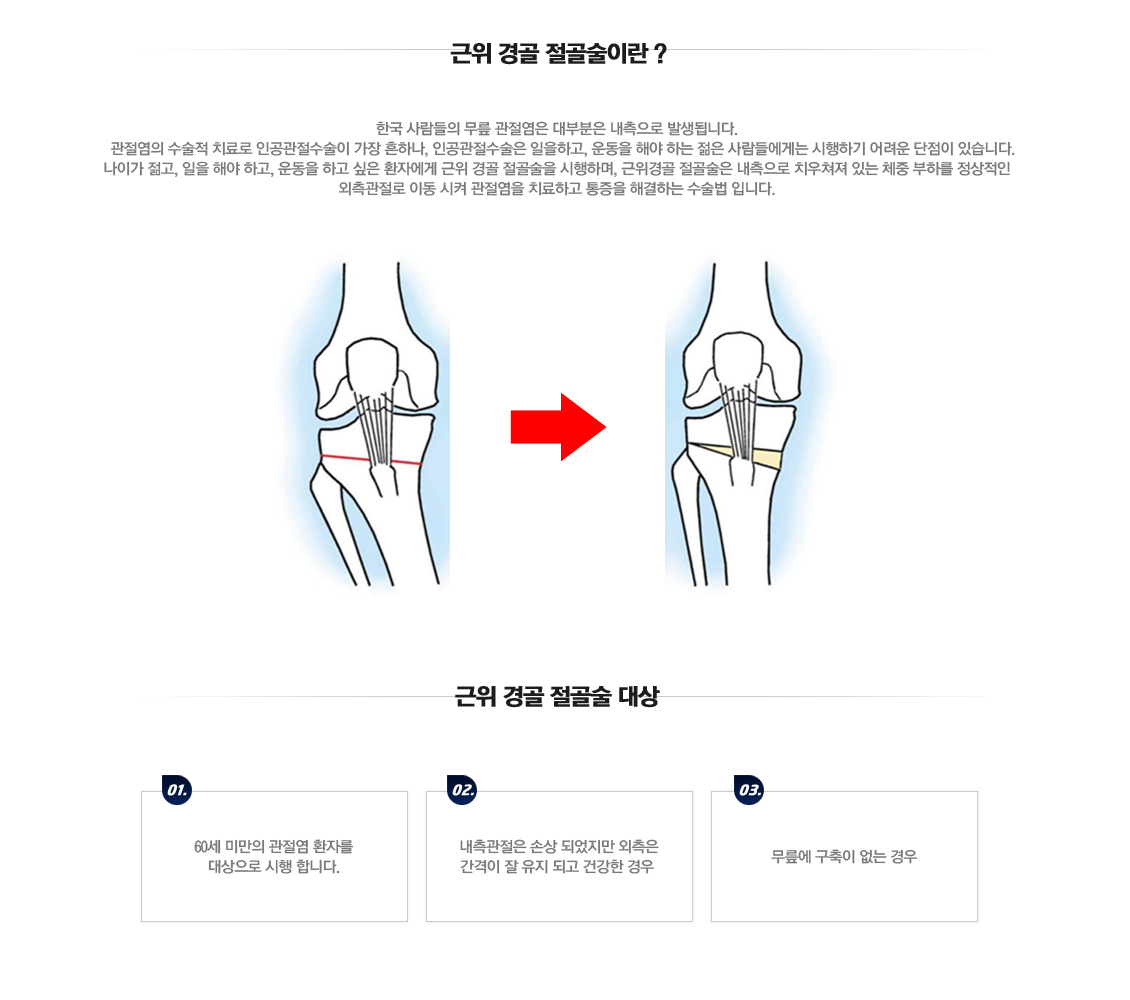 근위 경골 절골술이란 ?

한국 사람들의 무릎 관절염은 대부분은 내측으로 발생됩니다.
관절염의 수술적 치료로 인공관절수술이 가장 흔하나, 인공관절수술은 일을하고, 운동을 해야 하는 젊은 사람들에게는 시행하기 어려운 단점이 있습니다.
나이가 젊고, 일을 해야 하고, 운동을 하고 싶은 환자에게 근위 경골 절골술을 시행하며, 근위경골 절골술은 내측으로 치우쳐져 있는 체중 부하를 정상적인 외측관절로 이동 시켜 관절염을 치료하고 통증을 해결하는 수술법 입니다.

근위 경골 절골술 대상

01.
60세 미만의 관절염 환자를 대상으로 시행 합니다.

02.
내측관절은 손상 되었지만 외측은 간격이 잘 유지 되고 건강한 경우

03.
무릎에 구축이 없는 경우