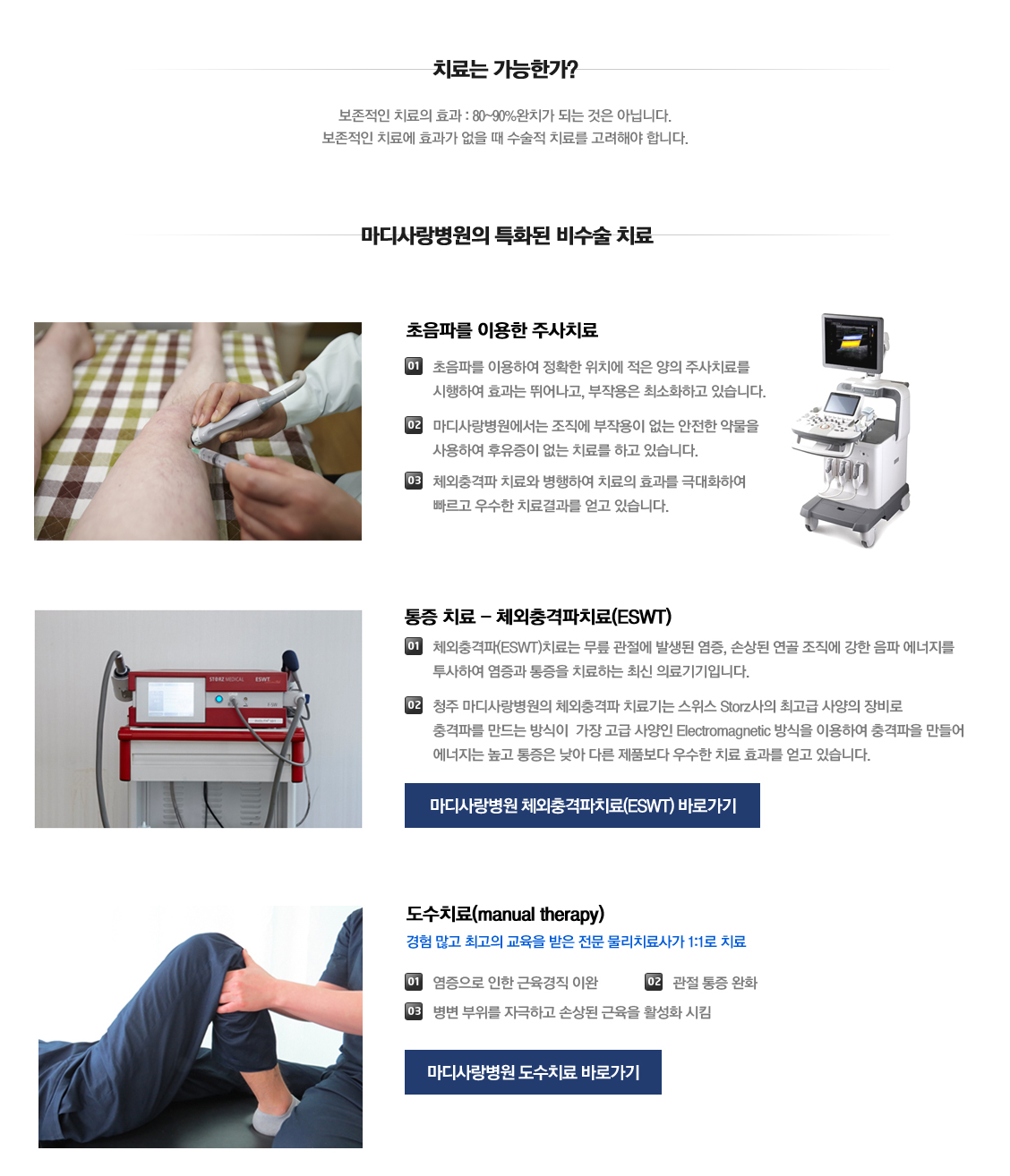 치료는 가능한가?

보존적인 치료의 효과 : 80~90%완치가 되는 것은 아닙니다.
보존적인 치료에 효과가 없을 때 수술적 치료를 고려해야 합니다.

마디사랑병원의 특화된 비수술 치료

초음파를 이용한 주사치료

01 초음파를 이용하여 정확한 위치에 적은 양의 주사치료를 시행하여 효과는 뛰어나고, 부작용은 최소화하고 있습니다.

02 마디사랑병원에서는 조직에 부작용이 없는 안전한 약물을 사용하여 후유증이 없는 치료를 하고 있습니다.

03 체외충격파 치료와 병행하여 치료의 효과를 극대화하여 빠르고 우수한 치료결과를 얻고 있습니다.

STORZ MEDICAL ESWT

통증 치료 – 체외충격파치료(ESWT)

01 체외충격파(ESWT)치료는 무릎 관절에 발생된 염증, 손상된 연골 조직에 강한 음파 에너지를 투사하여 염증과 통증을 치료하는 최신 의료기기입니다.

02 청주 마디사랑병원의 체외충격파 치료기는 스위스 Storz사의 최고급 사양의 장비로 충격파를 만드는 방식이 가장 고급 사양인 Electromagnetic 방식을 이용하여 충격파을 만들어 에너지는 높고 통증은 낮아 다른 제품보다 우수한 치료 효과를 얻고 있습니다.

마디사랑병원 체외충격파치료(ESWT) 바로가기

도수치료(manual therapy)

경험 많고 최고의 교육을 받은 전문 물리치료사가 1:1로 치료

01 염증으로 인한 근육경직 이완 02 관절 통증 완화

03 병변 부위를 자극하고 손상된 근육을 활성화 시킴

마디사랑병원 도수치료 바로가기