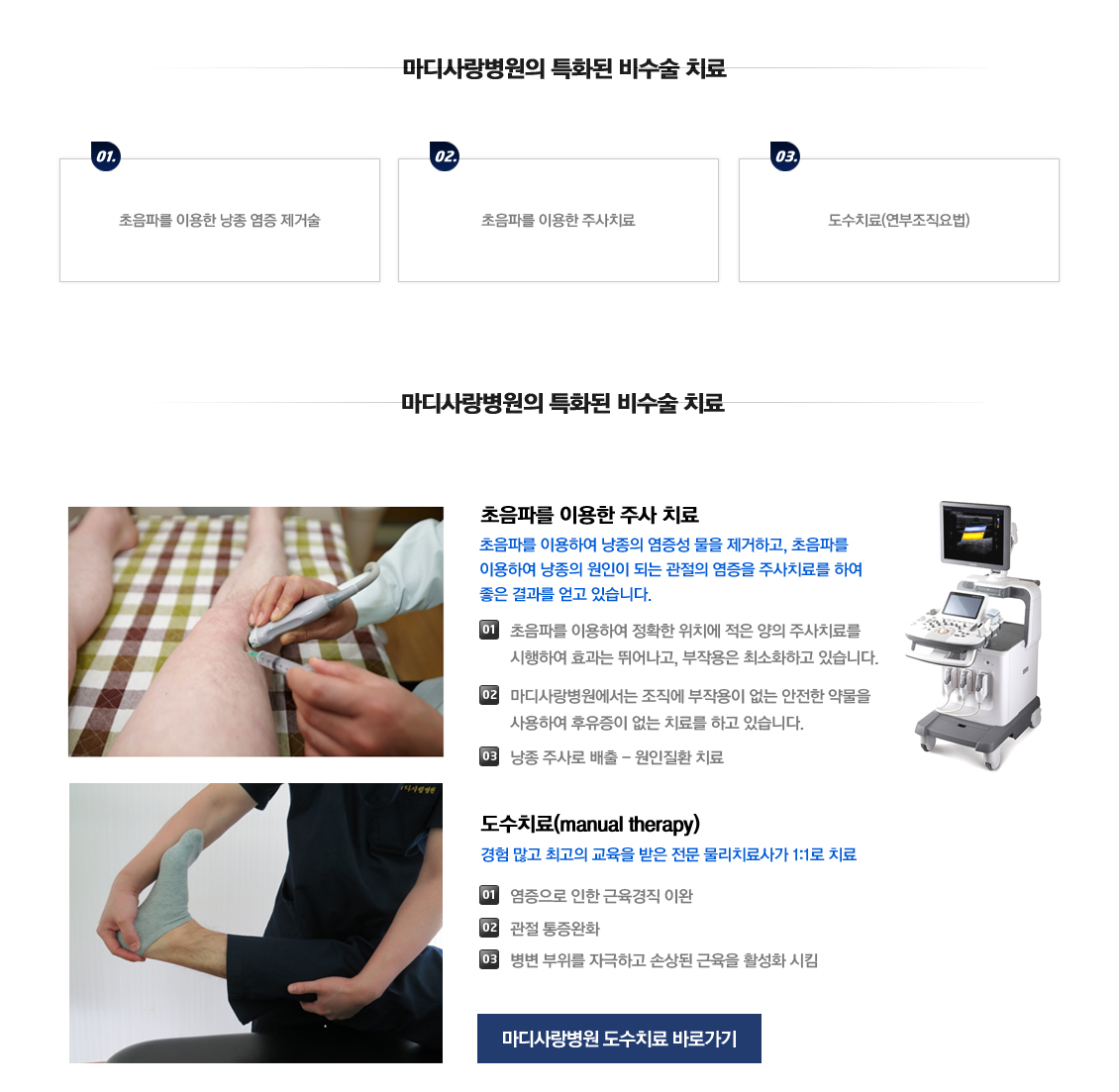 마디사랑병원의 특화된 비수술 치료

01.
초음파를 이용한 낭종 염증 제거술

02.
초음파를 이용한 주사치료

03.
도수치료(연부조직요법)

마디사랑병원의 특화된 비수술 치료

초음파를 이용한 주사 치료

초음파를 이용하여 낭종의 염증성 물을 제거하고, 초음파를 이용하여 낭종의 원인이 되는 관절의 염증을 주사치료를 하여 좋은 결과를 얻고 있습니다.

01 초음파를 이용하여 정확한 위치에 적은 양의 주사치료를 시행하여 효과는 뛰어나고, 부작용은 최소화하고 있습니다.

02 마디사랑병원에서는 조직에 부작용이 없는 안전한 약물을 사용하여 후유증이 없는 치료를 하고 있습니다.

03 낭종 주사로 배출 – 원인질환 치료

도수치료(manual therapy)

경험 많고 최고의 교육을 받은 전문 물리치료사가 1:1로 치료

01 염증으로 인한 근육경직 이완

02 관절 통증완화

03 병변 부위를 자극하고 손상된 근육을 활성화 시킴

마디사랑병원 도수치료 바로가기