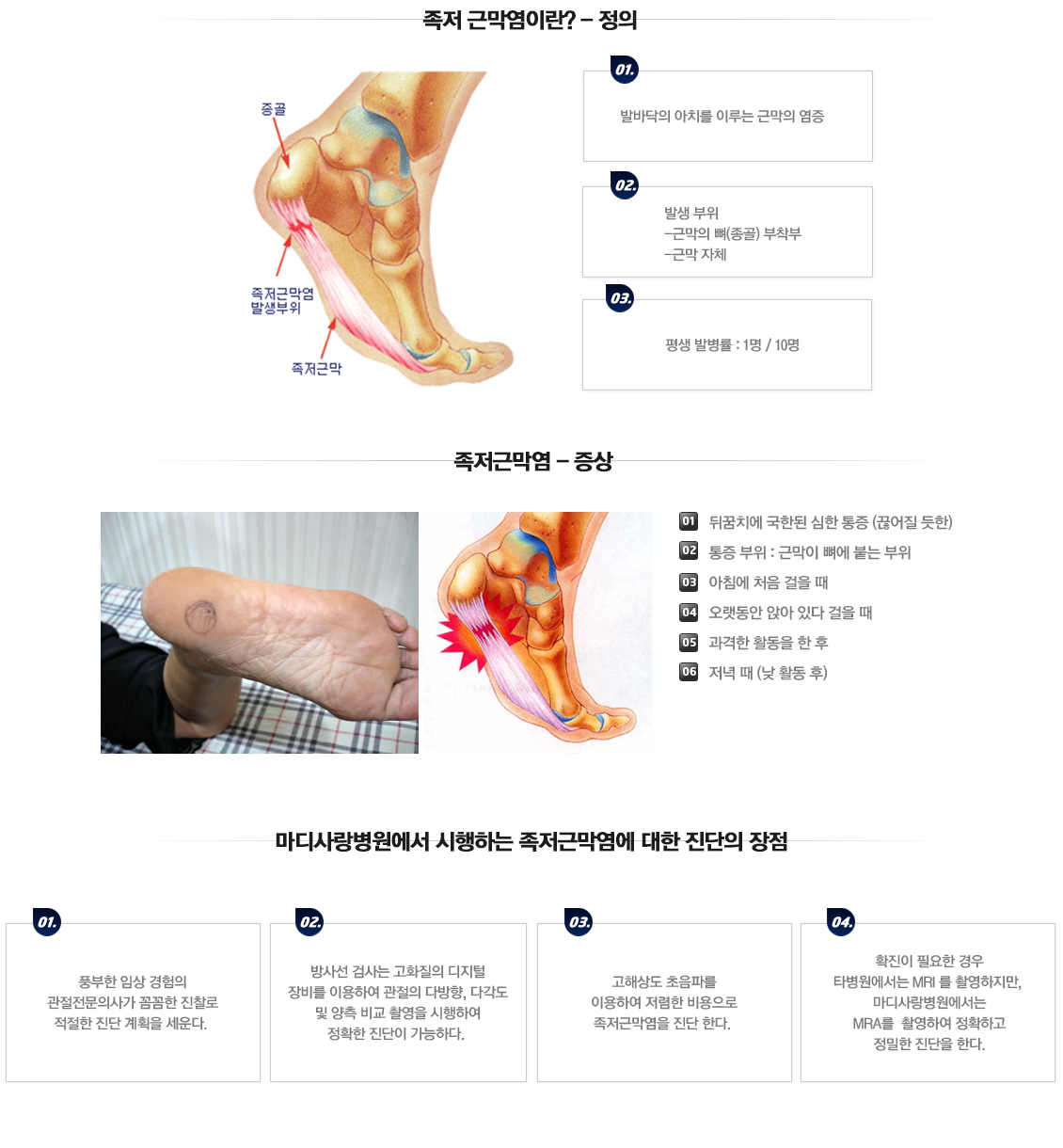 족저 근막염이란? – 정의

종골

족저근막염
발생부위

족저근막

01.

발바닥의 아치를 이루는 근막의 염증

02.

발생 부위
–근막의 뼈(종골) 부착부
–근막 자체

03.

평생 발병률 : 1명 / 10명

족저근막염 – 증상

01 뒤꿈치에 국한된 심한 통증 (끊어질 듯한)
02 통증 부위 : 근막이 뼈에 붙는 부위
03 아침에 처음 걸을 때
04 오랫동안 앉아 있다 걸을 때
05 과격한 활동을 한 후
06 저녁 때 (낮 활동 후)

마디사랑병원에서 시행하는 족저근막염에 대한 진단의 장점

01.

풍부한 임상 경험의
관절전문의사가 꼼꼼한 진찰로
적절한 진단 계획을 세운다.

02.

방사선 검사는 고화질의 디지털
장비를 이용하여 관절의 다방향, 다각도
및 양측 비교 촬영을 시행하여
정확한 진단이 가능하다.

03.

고해상도 초음파를
이용하여 저렴한 비용으로
족저근막염을 진단 한다.

04.

확진이 필요한 경우
타병원에서는 MRI 를 촬영하지만,
마디사랑병원에서는
MRA를 촬영하여 정확하고
정밀한 진단을 한다.