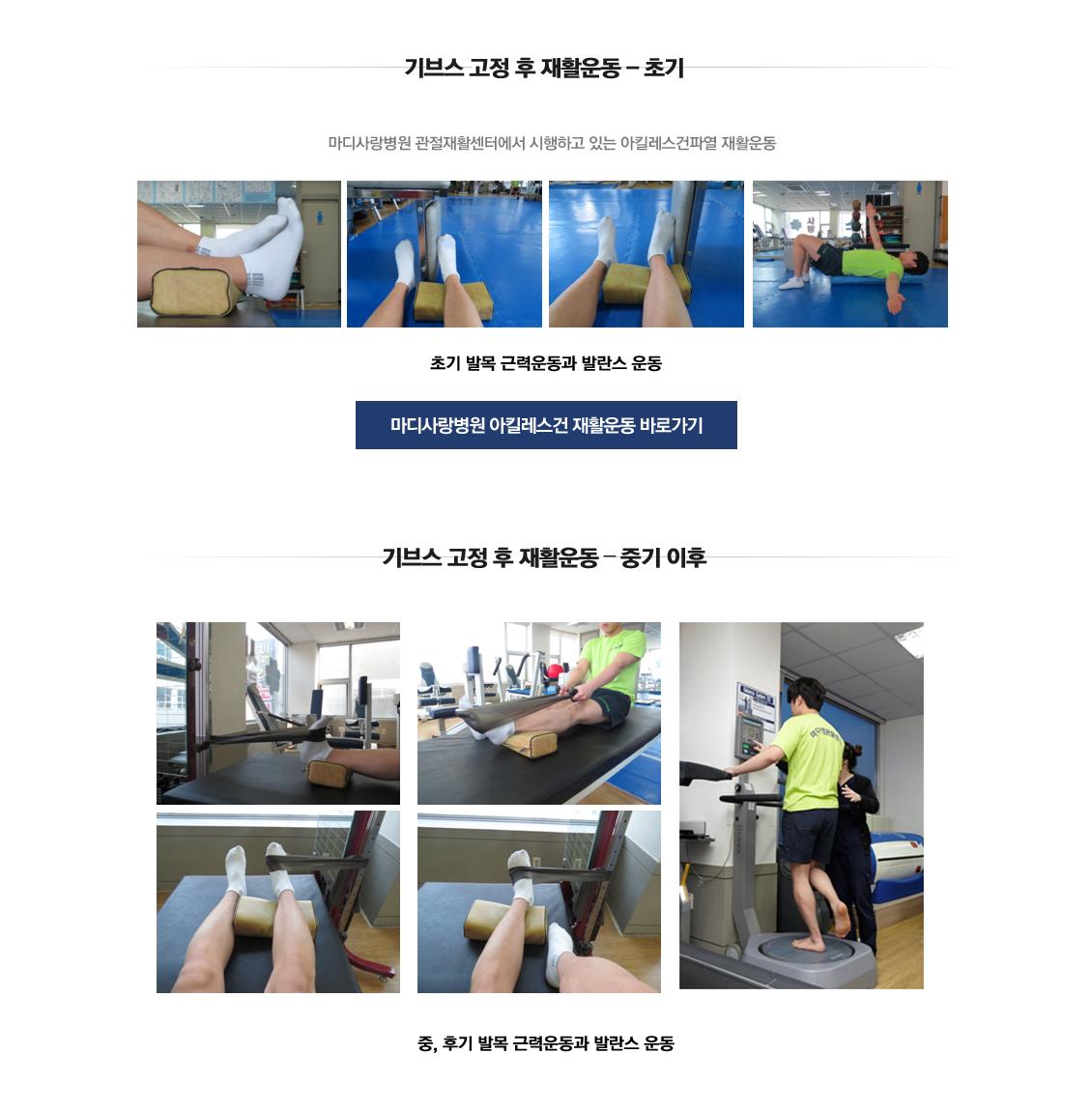 기브스 고정 후 재활운동 – 초기

마디사랑병원 관절재활센터에서 시행하고 있는 아킬레스건파열 재활운동

초기 발목 근력운동과 발란스 운동

마디사랑병원 아킬레스건 재활운동 바로가기

기브스 고정 후 재활운동 – 중기 이후

중, 후기 발목 근력운동과 발란스 운동