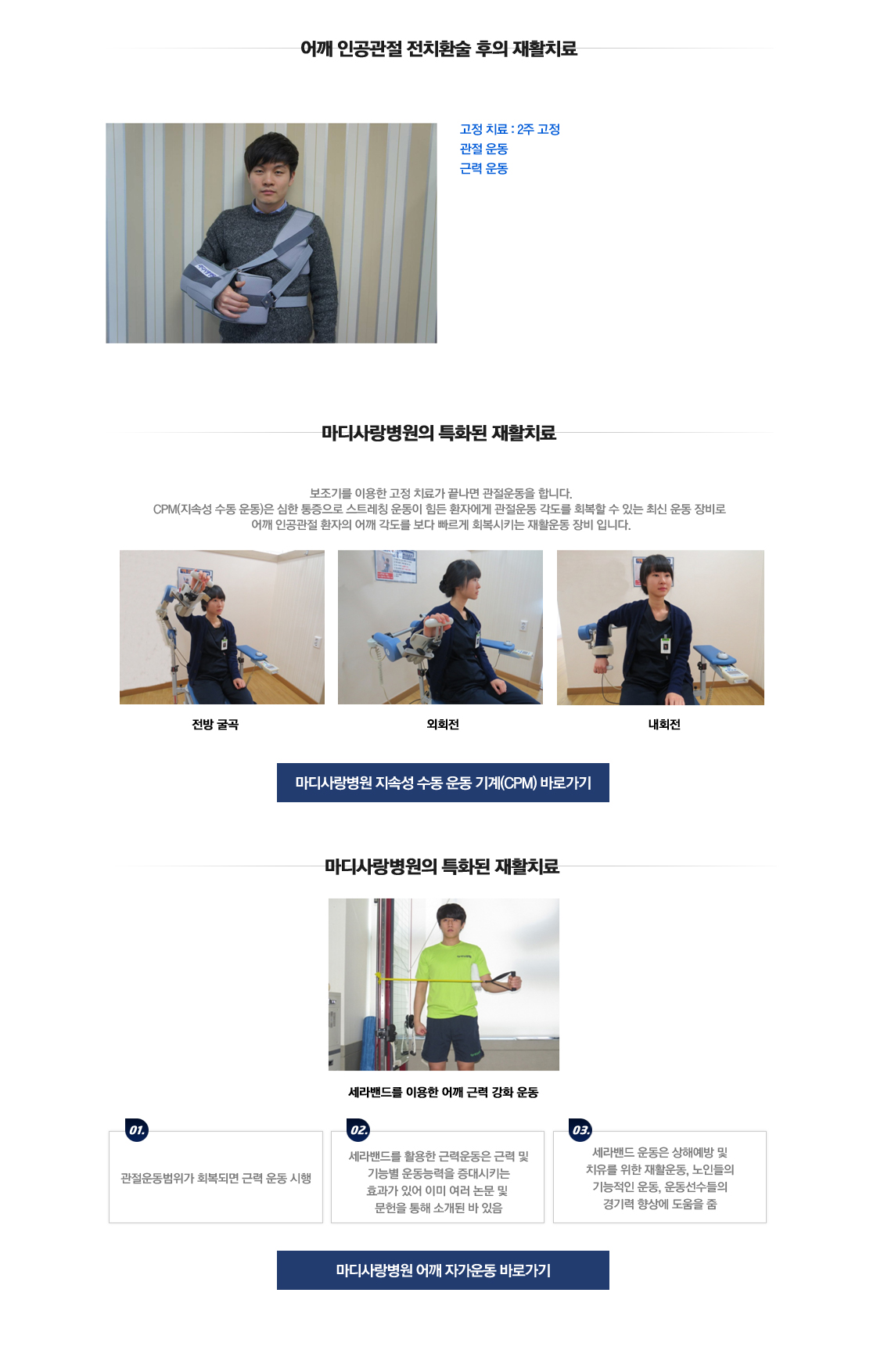 어깨 인공관절 전치환술 후의 재활치료

고정 치료 : 2주 고정
관절 운동
근력 운동

마디사랑병원의 특화된 재활치료

보조기를 이용한 고정 치료가 끝나면 관절운동을 합니다.
CPM(지속성 수동 운동)은 심한 통증으로 스트레칭 운동이 힘든 환자에게 관절운동 각도를 회복할 수 있는 최신 운동 장비로 어깨 인공관절 환자의 어깨 각도를 보다 빠르게 회복시키는 재활운동 장비 입니다.

전방 굴곡

외회전

내회전

마디사랑병원 지속성 수동 운동 기계(CPM) 바로가기

마디사랑병원의 특화된 재활치료

세라밴드를 이용한 어깨 근력 강화 운동

01.
관절운동범위가 회복되면 근력 운동 시행

02.
세라밴드를 활용한 근력운동은 근력 및 기능별 운동능력을 증대시키는 효과가 있어 이미 여러 논문 및 문헌을 통해 소개된 바 있음

03.
세라밴드 운동은 상해예방 및 치유를 위한 재활운동, 노인들의 기능적인 운동, 운동선수들의 경기력 향상에 도움을 줌

마디사랑병원 어깨 자가운동 바로가기