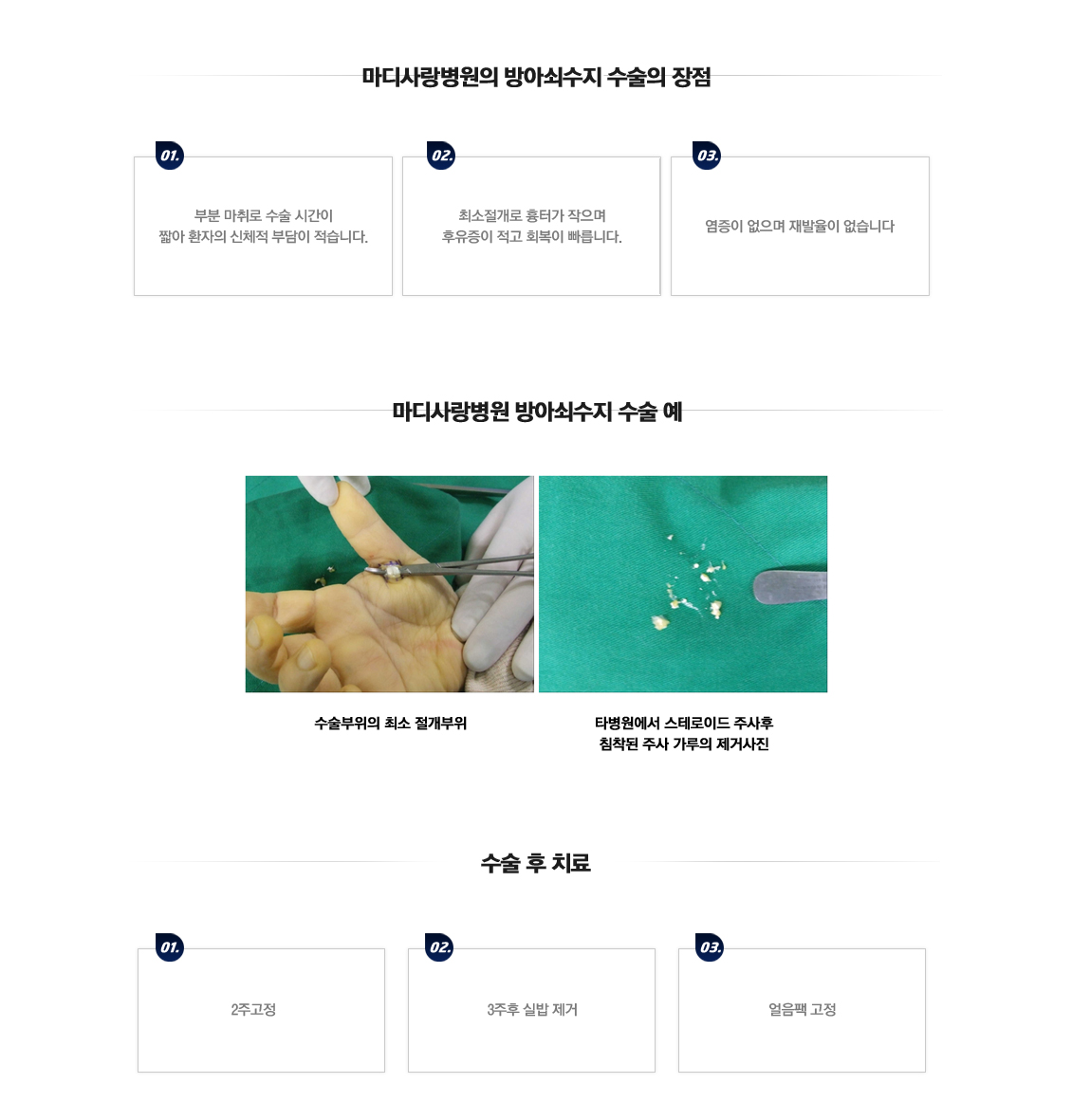 마디사랑병원의 방아쇠수지 수술의 장점

01.

부분 마취로 수술 시간이
짧아 환자의 신체적 부담이 적습니다.

02.

최소절개로 흉터가 작으며
후유증이 적고 회복이 빠릅니다.

03.

염증이 없으며 재발율이 없습니다

마디사랑병원 방아쇠수지 수술 예

수술부위의 최소 절개부위

타병원에서 스테로이드 주사후
침착된 주사 가루의 제거사진

수술 후 치료

01.

2주고정

02.

3주후 실밥 제거

03.

얼음팩 고정