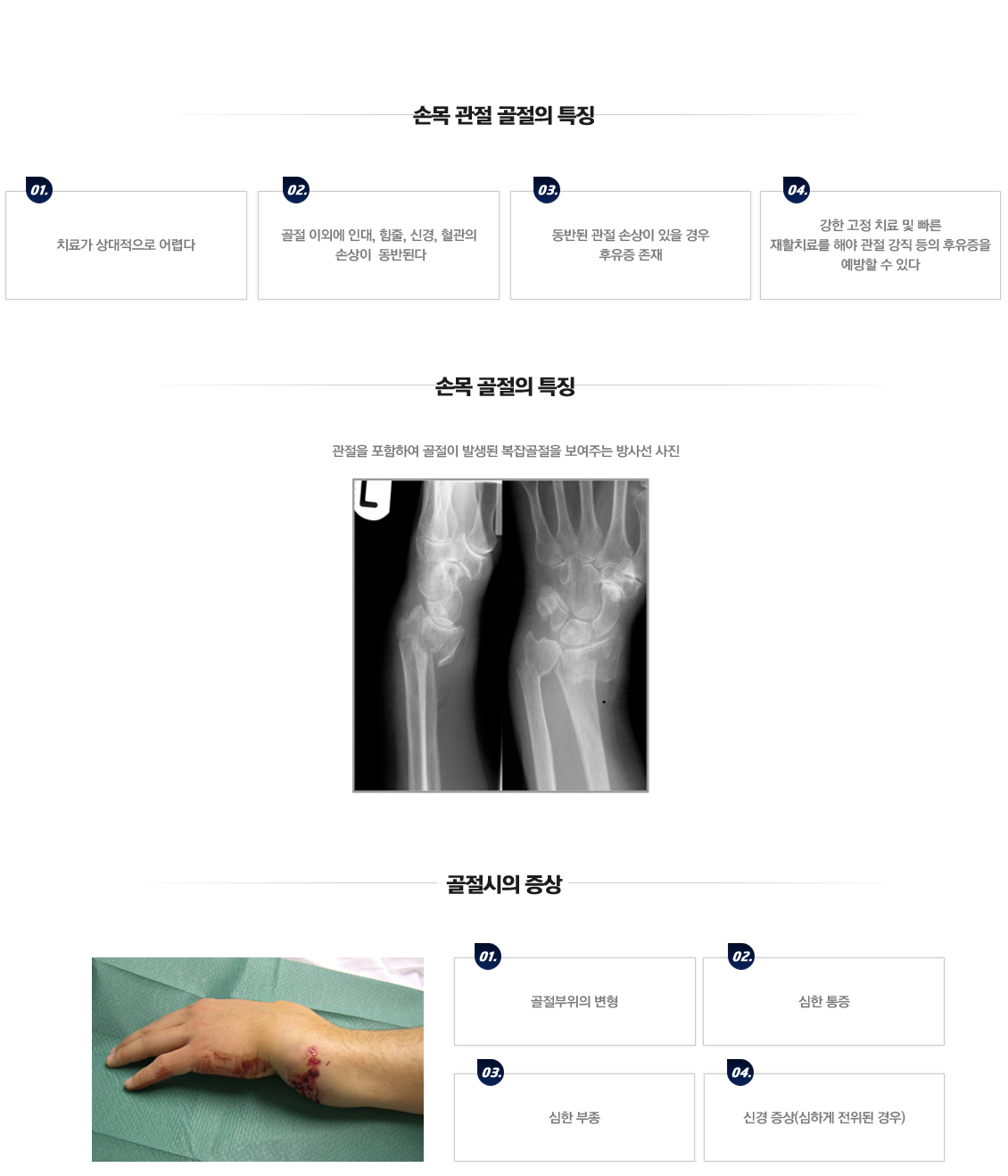 손목 관절 골절의 특징

01.
치료가 상대적으로 어렵다

02.
골절 이외에 인대, 힘줄, 신경, 혈관의 손상이 동반된다

03.
동반된 관절 손상이 있을 경우 후유증 존재

04.
강한 고정 치료 및 빠른 재활치료를 해야 관절 강직 등의 후유증을 예방할 수 있다

손목 골절의 특징

관절을 포함하여 골절이 발생된 복잡골절을 보여주는 방사선 사진

L

골절시의 증상

01.
골절부위의 변형

02.
심한 통증

03.
심한 부종

04.
신경 증상(심하게 전위된 경우)