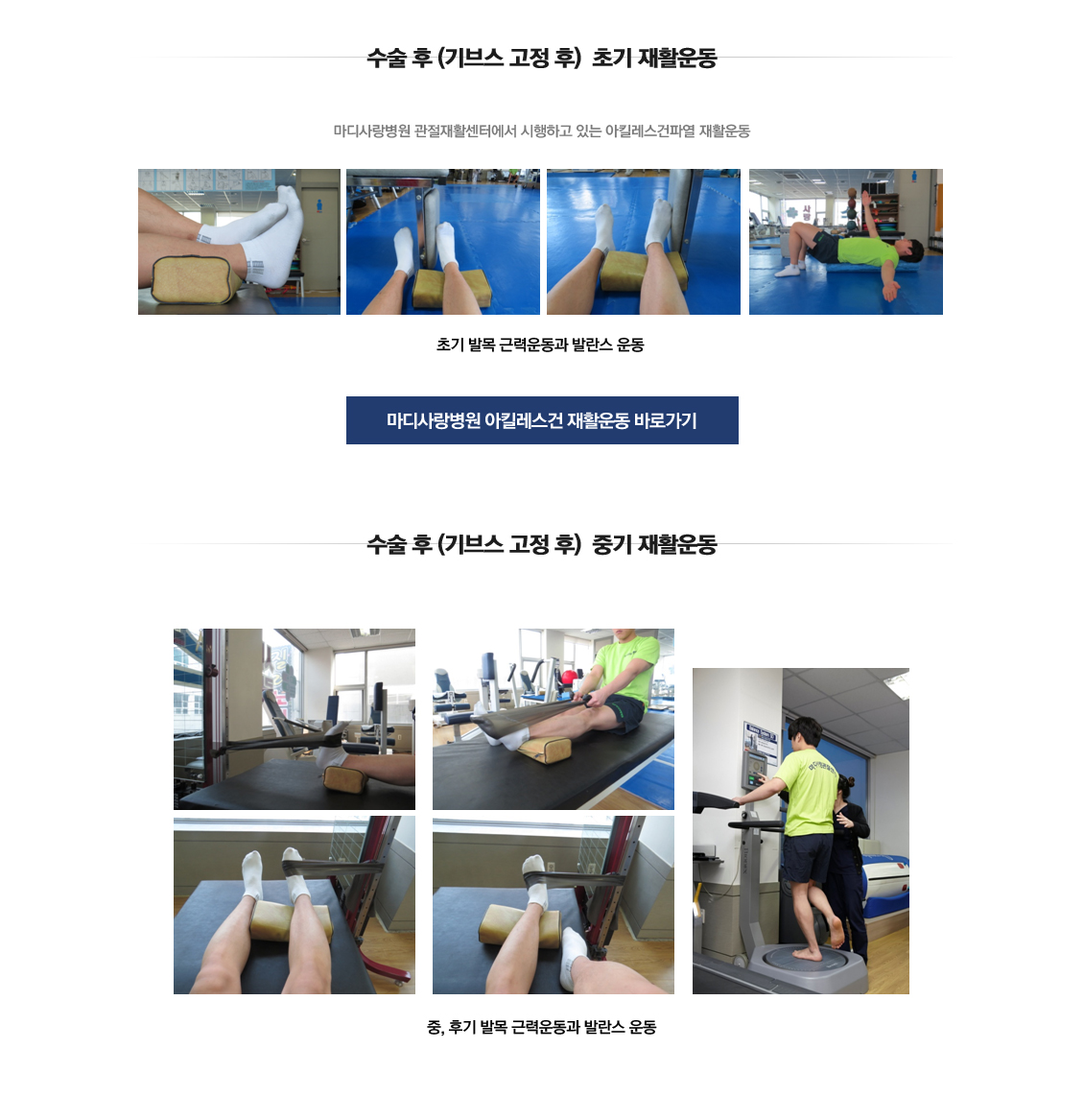 수술 후 (기브스 고정 후) 초기 재활운동

마디사랑병원 관절재활센터에서 시행하고 있는 아킬레스건파열 재활운동

초기 발목 근력운동과 발란스 운동

마디사랑병원 아킬레스건 재활운동 바로가기

수술 후 (기브스 고정 후) 중기 재활운동

중, 후기 발목 근력운동과 발란스 운동