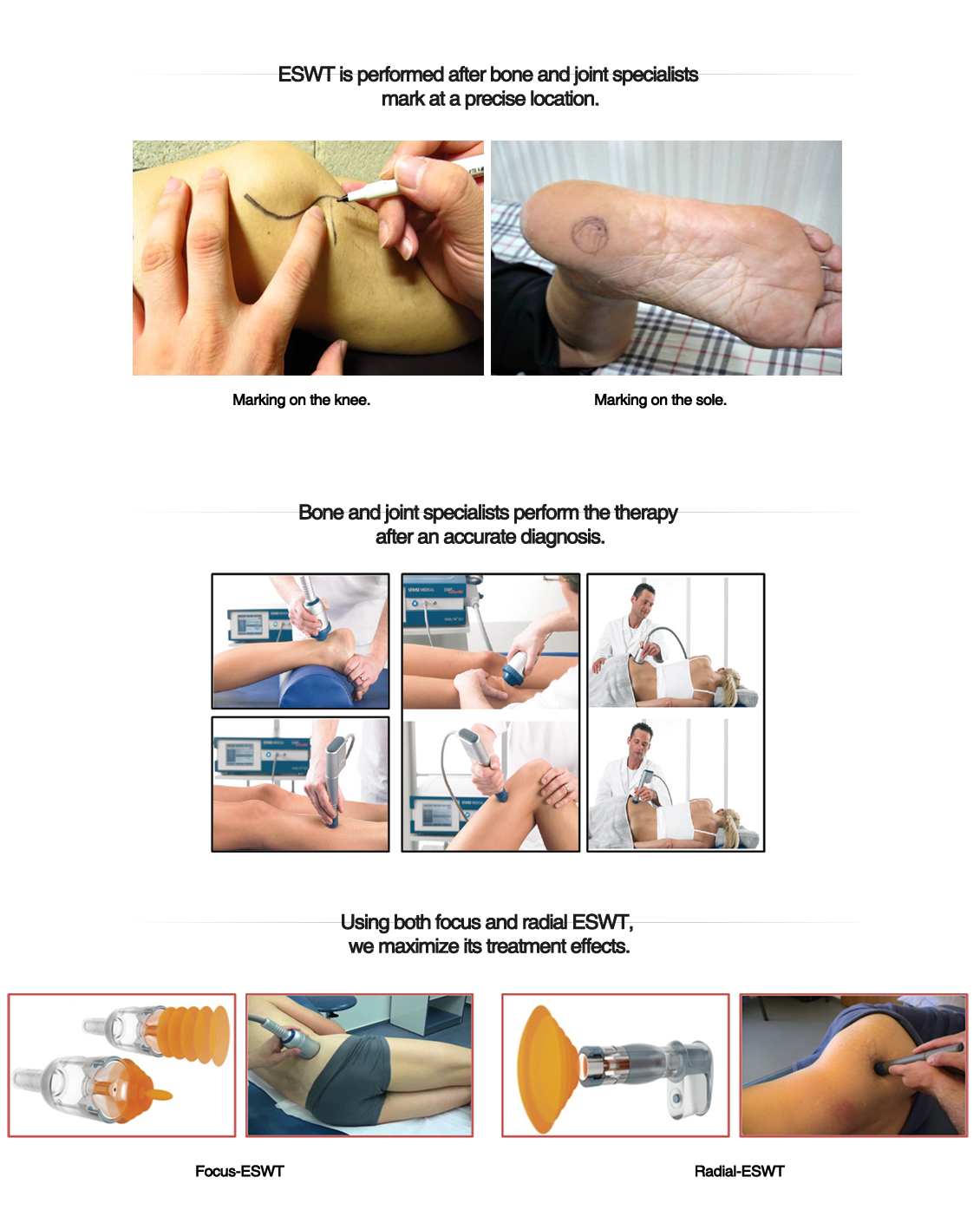 ESWT is performed after bone and joint specialists mark at a precise location.

Marking on the knee.

Marking on the sole.

Bone and joint specialists perform the therapy after an accurate diagnosis.

Using both focus and radial ESWT, we maximize its treatment effects.

Focus-ESWT

Radial-ESWT