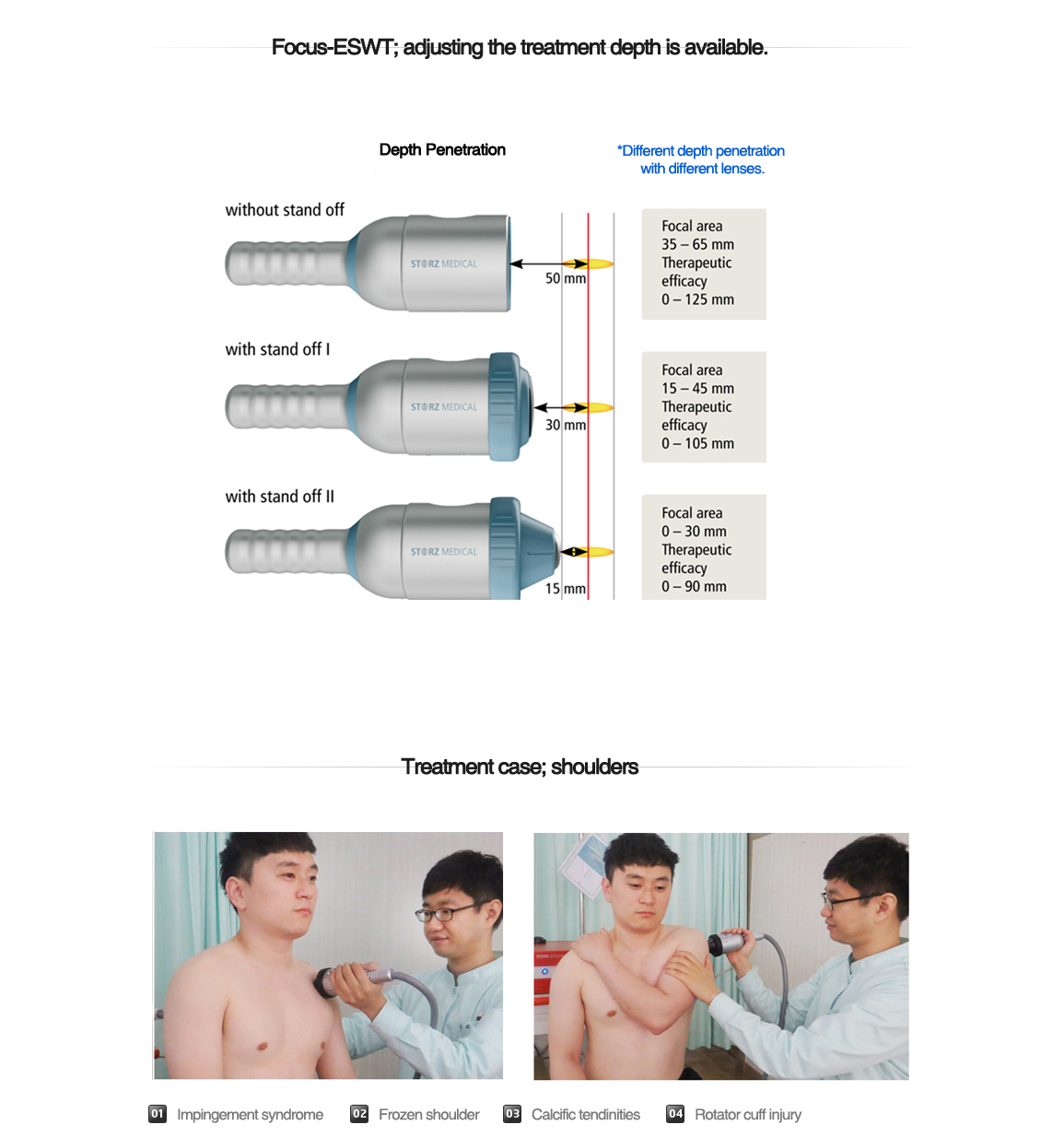 Focus-ESWT; adjusting the treatment depth is available.

Depth Penetration

*Different depth penetration with different lenses.

without stand off

STORZ MEDICAL

50 mm

Focal area
35 – 65 mm
Therapeutic efficacy
0 – 125 mm

with stand off I

STORZ MEDICAL

30 mm

Focal area
15 – 45 mm
Therapeutic efficacy
0 – 105 mm

with stand off II

STORZ MEDICAL

15 mm

Focal area
0 – 30 mm
Therapeutic efficacy
0 – 90 mm

Treatment case; shoulders

01 Impingement syndrome
02 Frozen shoulder
03 Calcific tendinities
04 Rotator cuff injury