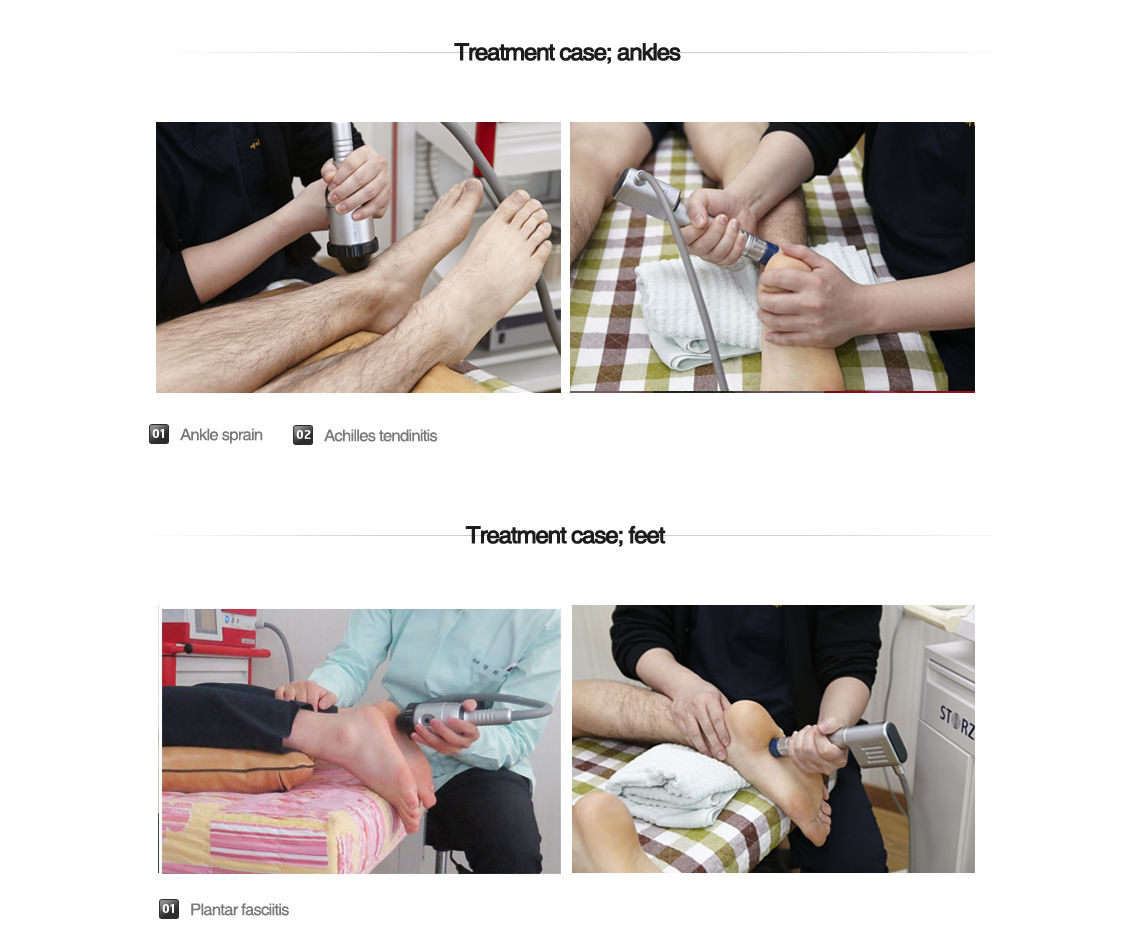 Treatment case; ankles

01 Ankle sprain 02 Achilles tendinitis

Treatment case; feet

STORZ

01 Plantar fasciitis