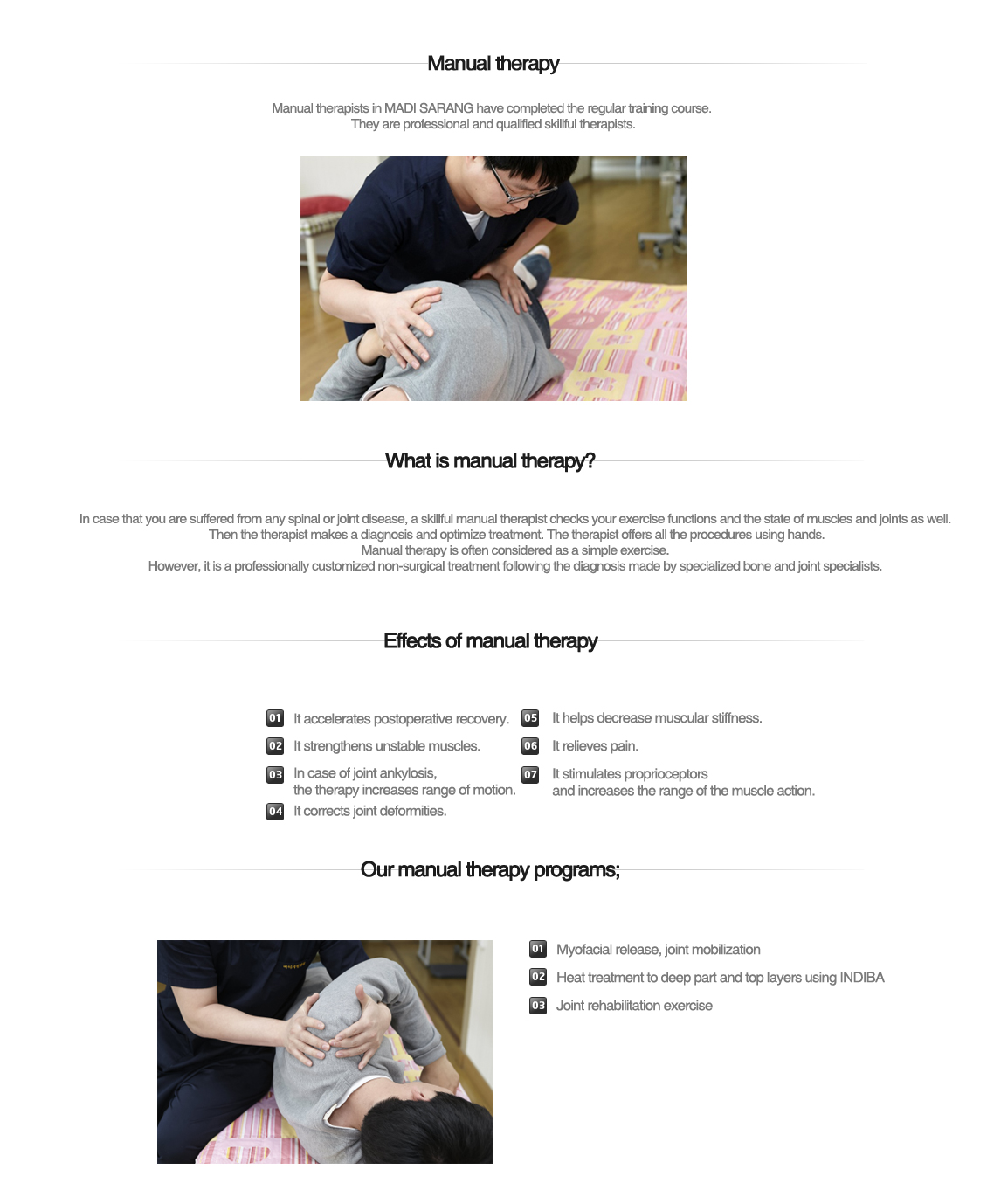 Manual therapy

Manual therapists in MADI SARANG have completed the regular training course.
They are professional and qualified skillful therapists.

What is manual therapy?

In case that you are suffered from any spinal or joint disease, a skillful manual therapist checks your exercise functions and the state of muscles and joints as well.
Then the therapist makes a diagnosis and optimize treatment. The therapist offers all the procedures using hands.
Manual therapy is often considered as a simple exercise.
However, it is a professionally customized non-surgical treatment following the diagnosis made by specialized bone and joint specialists.

Effects of manual therapy

01 It accelerates postoperative recovery.
02 It strengthens unstable muscles.
03 In case of joint ankylosis, the therapy increases range of motion.
04 It corrects joint deformities.

05 It helps decrease muscular stiffness.
06 It relieves pain.
07 It stimulates proprioceptors and increases the range of the muscle action.

Our manual therapy programs;

01 Myofacial release, joint mobilization
02 Heat treatment to deep part and top layers using INDIBA
03 Joint rehabilitation exercise