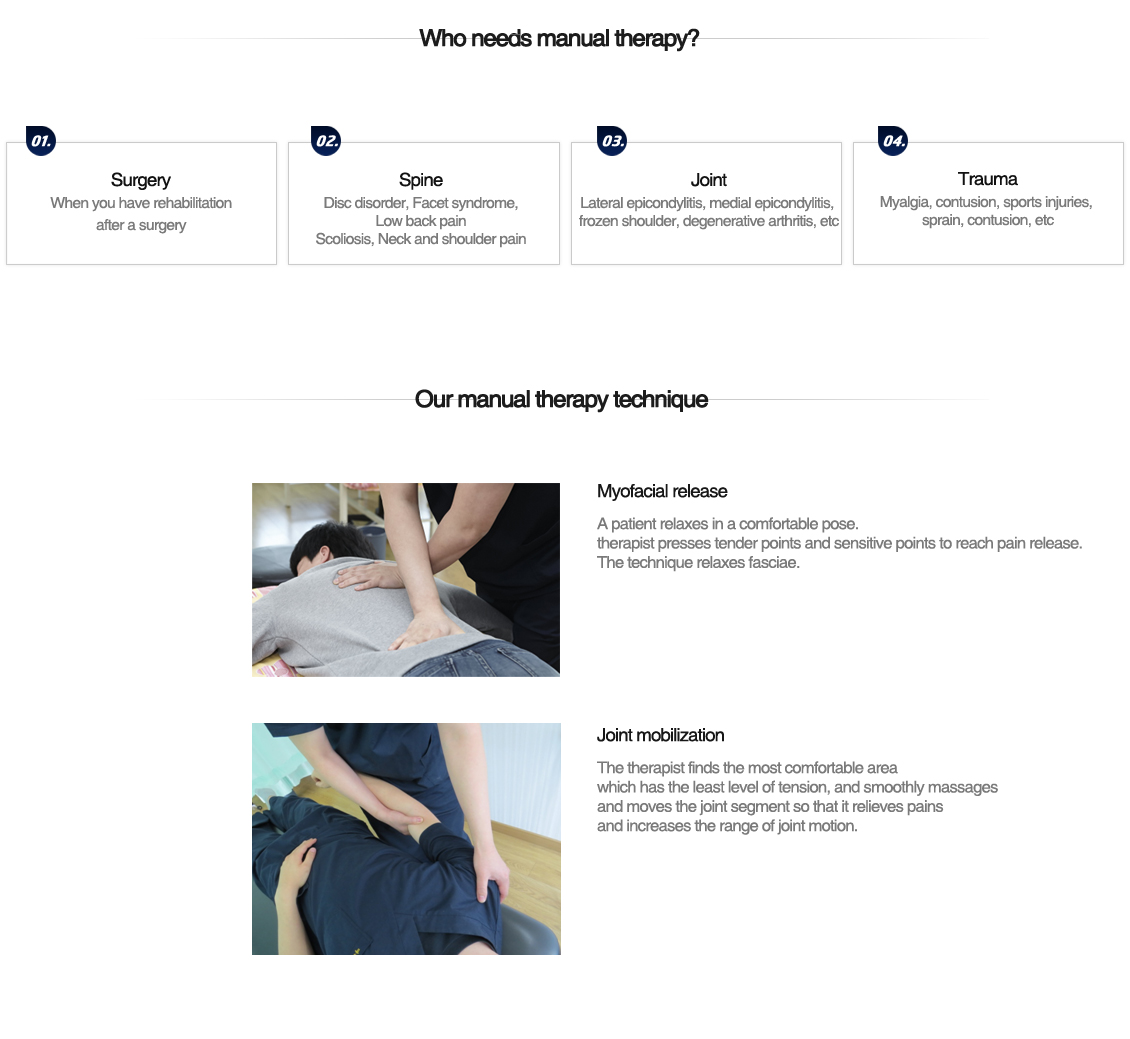 Who needs manual therapy?

01.
Surgery
When you have rehabilitation after a surgery

02.
Spine
Disc disorder, Facet syndrome, Low back pain
Scoliosis, Neck and shoulder pain

03.
Joint
Lateral epicondylitis, medial epicondylitis, frozen shoulder, degenerative arthritis, etc

04.
Trauma
Myalgia, contusion, sports injuries, sprain, contusion, etc

Our manual therapy technique

Myofacial release
A patient relaxes in a comfortable pose.
therapist presses tender points and sensitive points to reach pain release.
The technique relaxes fasciae.

Joint mobilization
The therapist finds the most comfortable area which has the least level of tension, and smoothly massages and moves the joint segment so that it relieves pains and increases the range of joint motion.