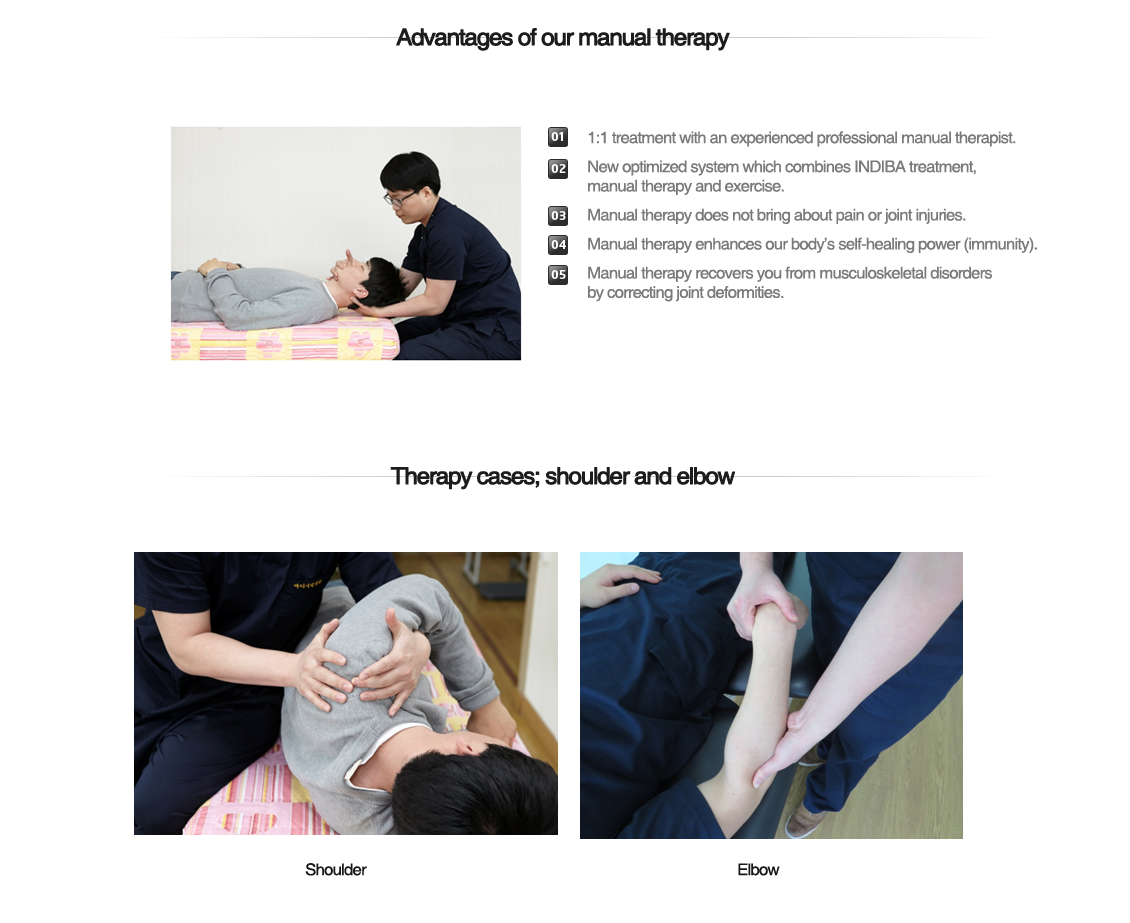 Advantages of our manual therapy

01 1:1 treatment with an experienced professional manual therapist.

02 New optimized system which combines INDIBA treatment, manual therapy and exercise.

03 Manual therapy does not bring about pain or joint injuries.

04 Manual therapy enhances our body's self-healing power (immunity).

05 Manual therapy recovers you from musculoskeletal disorders by correcting joint deformities.

Therapy cases; shoulder and elbow

Shoulder

Elbow