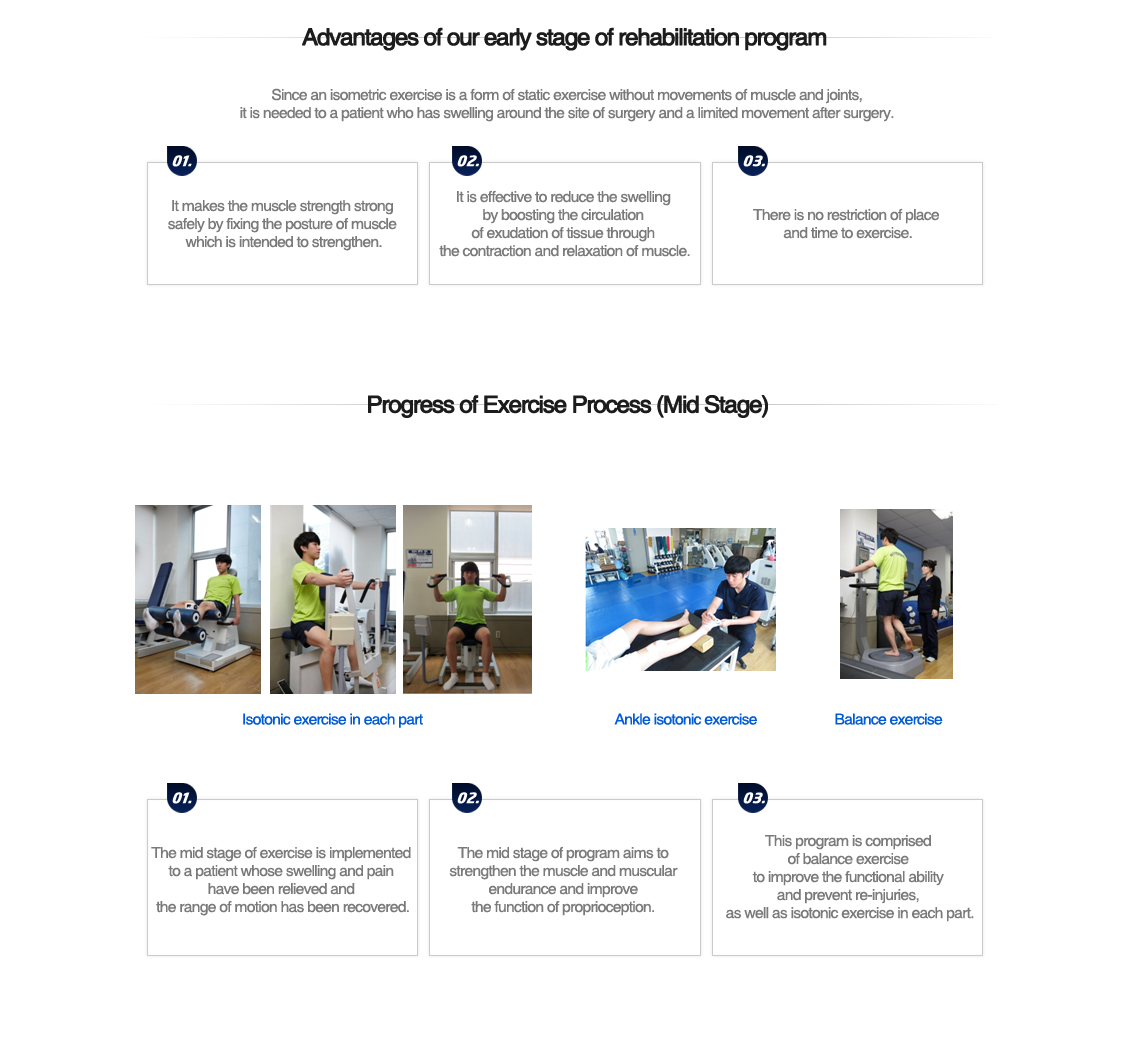 Advantages of our early stage of rehabilitation program

Since an isometric exercise is a form of static exercise without movements of muscle and joints, it is needed to a patient who has swelling around the site of surgery and a limited movement after surgery.

01.

It makes the muscle strength strong safely by fixing the posture of muscle which is intended to strengthen.

02.

It is effective to reduce the swelling by boosting the circulation of exudation of tissue through the contraction and relaxation of muscle.

03.

There is no restriction of place and time to exercise.

Progress of Exercise Process (Mid Stage)

Isotonic exercise in each part

Ankle isotonic exercise

Balance exercise

01.

The mid stage of exercise is implemented to a patient whose swelling and pain have been relieved and the range of motion has been recovered.

02.

The mid stage of program aims to strengthen the muscle and muscular endurance and improve the function of proprioception.

03.

This program is comprised of balance exercise to improve the functional ability and prevent re-injuries, as well as isotonic exercise in each part.