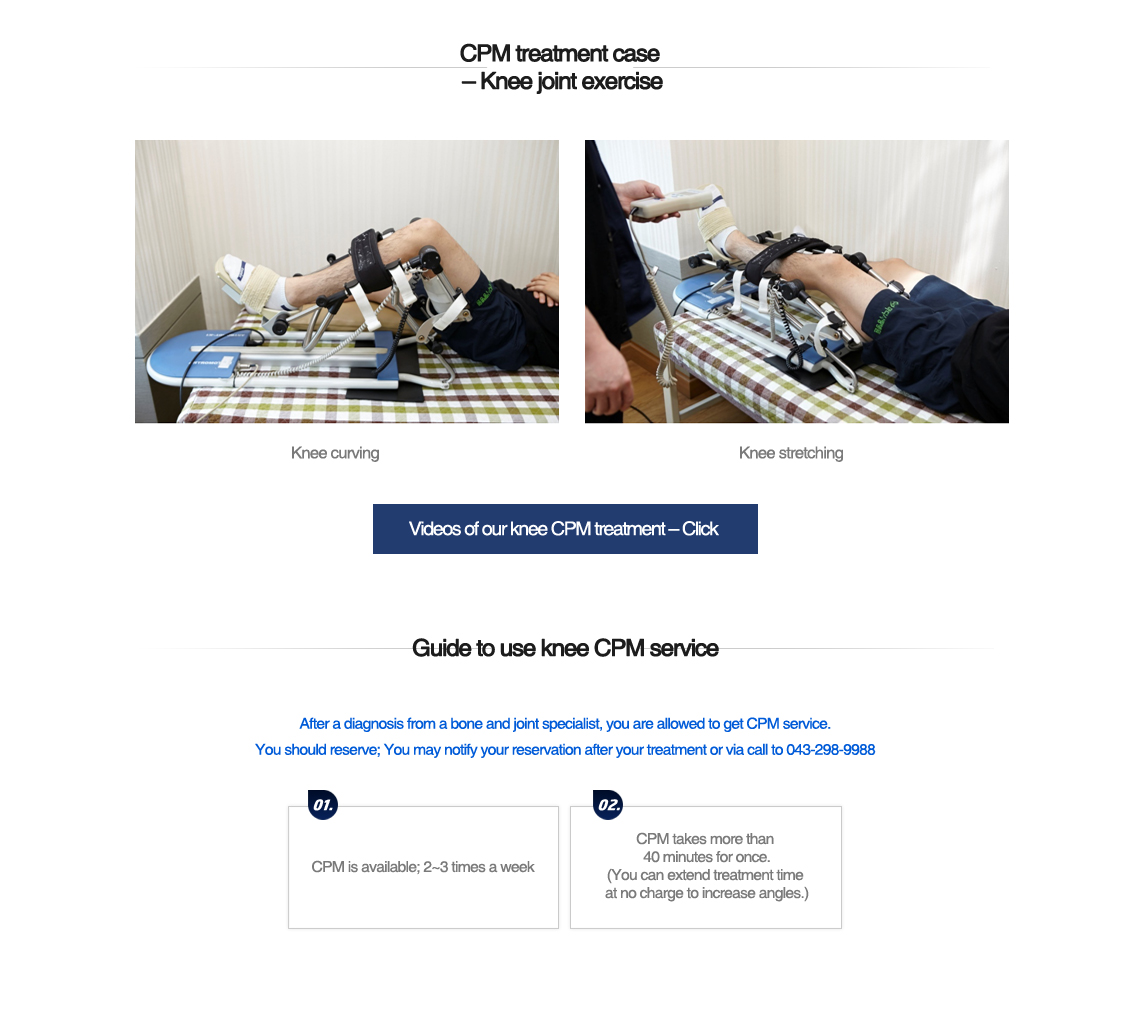 CPM treatment case
– Knee joint exercise

Knee curving

Knee stretching

Videos of our knee CPM treatment – Click

Guide to use knee CPM service

After a diagnosis from a bone and joint specialist, you are allowed to get CPM service.
You should reserve; You may notify your reservation after your treatment or via call to 043-298-9988

01.

CPM is available; 2~3 times a week

02.

CPM takes more than 40 minutes for once. (You can extend treatment time at no charge to increase angles.)