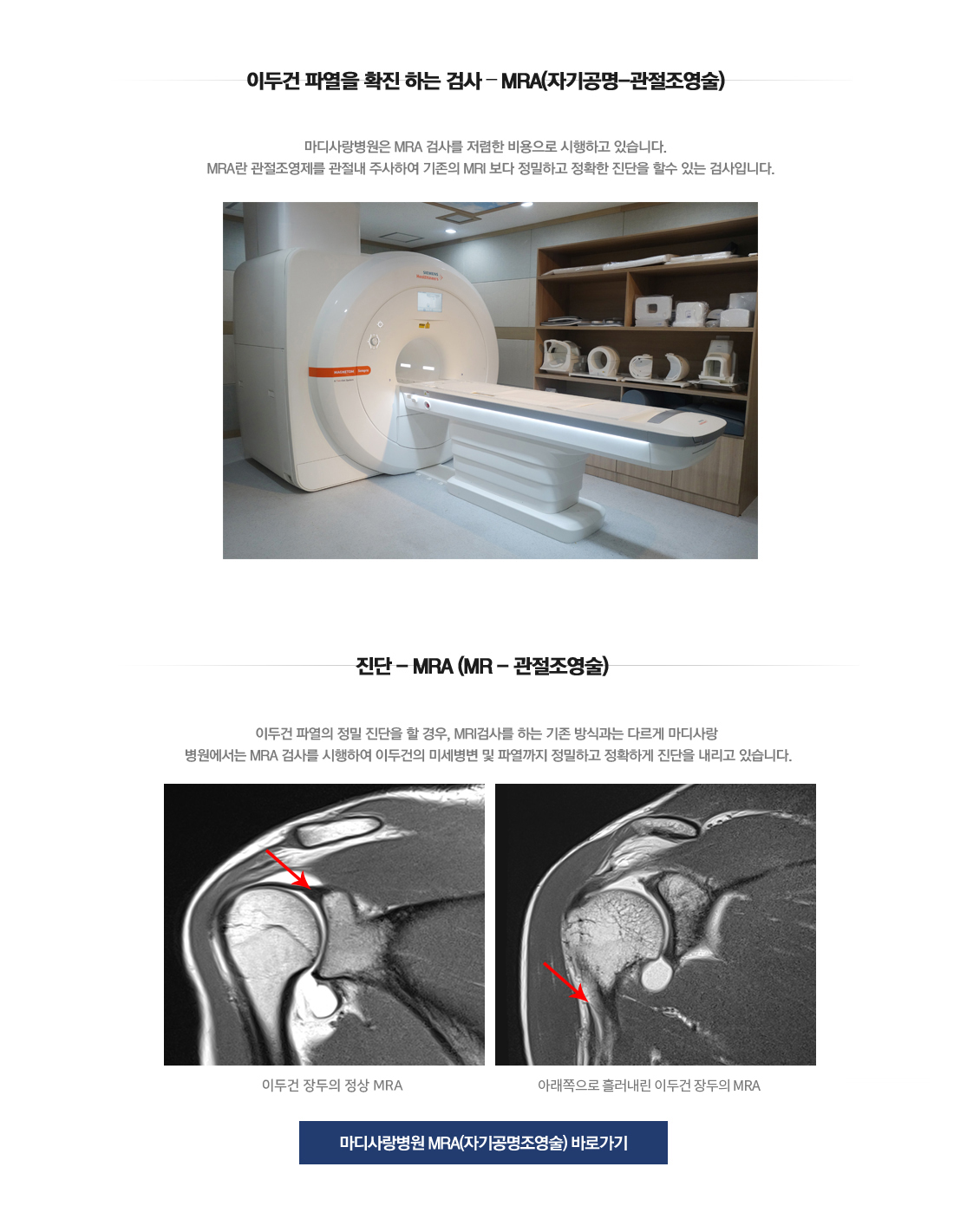 이두건 파열을 확진 하는 검사 – MRA(자기공명–관절조영술)

마디사랑병원은 MRA 검사를 저렴한 비용으로 시행하고 있습니다.
MRA란 관절조영제를 관절내 주사하여 기존의 MRI 보다 정밀하고 정확한 진단을 할수 있는 검사입니다.

SIEMENS Healthineers

MAGNETOM

진단 – MRA (MR – 관절조영술)

이두건 파열의 정밀 진단을 할 경우, MRI검사를 하는 기존 방식과는 다르게 마디사랑 병원에서는 MRA 검사를 시행하여 이두건의 미세병변 및 파열까지 정밀하고 정확하게 진단을 내리고 있습니다.

이두건 장두의 정상 MRA

아래쪽으로 흘러내린 이두건 장두의 MRA

마디사랑병원 MRA(자기공명조영술) 바로가기