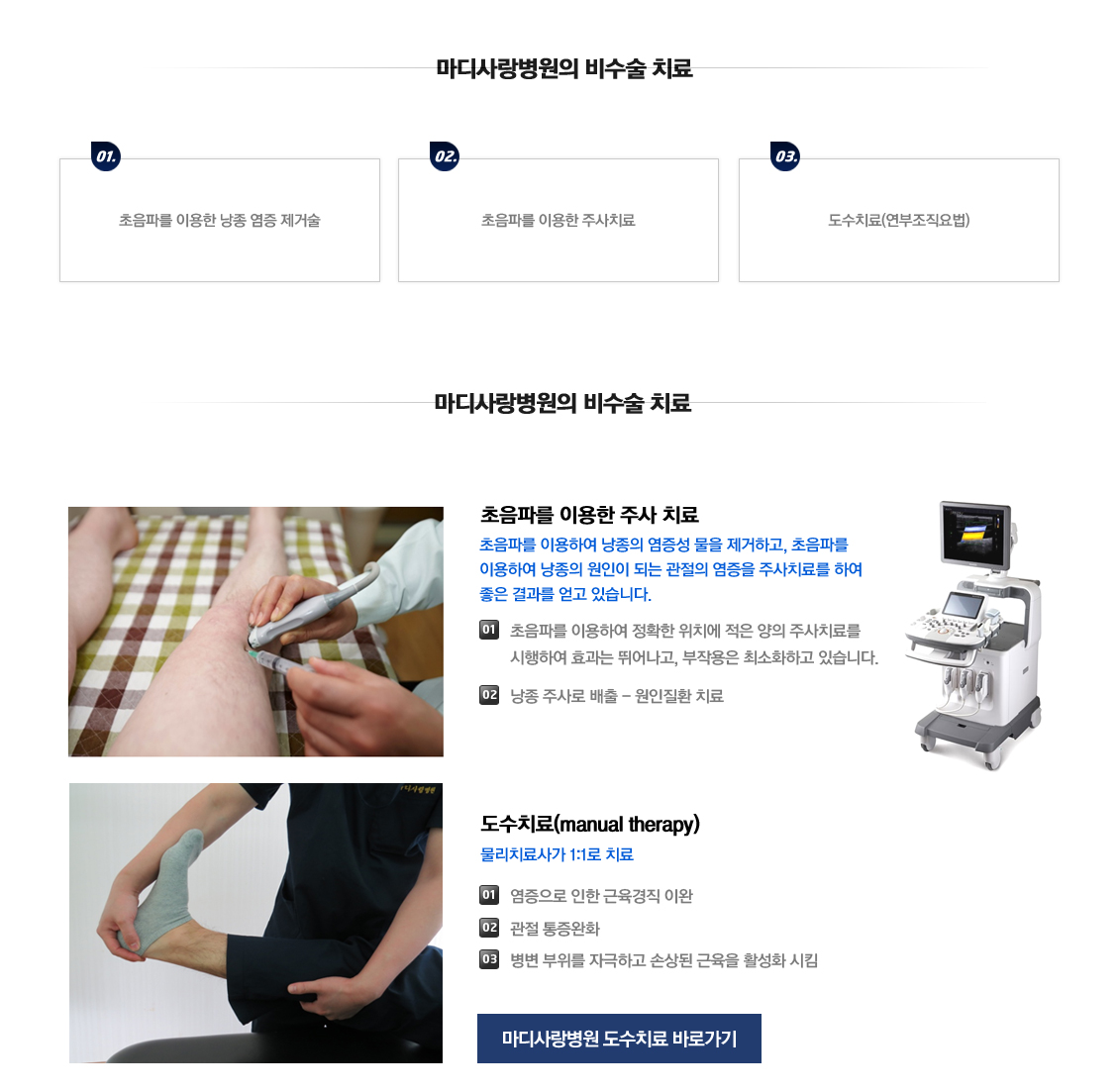 마디사랑병원의 비수술 치료

01.

초음파를 이용한 낭종 염증 제거술

02.

초음파를 이용한 주사치료

03.

도수치료(연부조직요법)

마디사랑병원의 비수술 치료

초음파를 이용한 주사 치료

초음파를 이용하여 낭종의 염증성 물을 제거하고, 초음파를 이용하여 낭종의 원인이 되는 관절의 염증을 주사치료를 하여 좋은 결과를 얻고 있습니다.

01 초음파를 이용하여 정확한 위치에 적은 양의 주사치료를 시행하여 효과는 뛰어나고, 부작용은 최소화하고 있습니다.

02 낭종 주사로 배출 – 원인질환 치료

도수치료(manual therapy)

물리치료사가 1:1로 치료

01 염증으로 인한 근육경직 이완

02 관절 통증완화

03 병변 부위를 자극하고 손상된 근육을 활성화 시킴

마디사랑병원 도수치료 바로가기