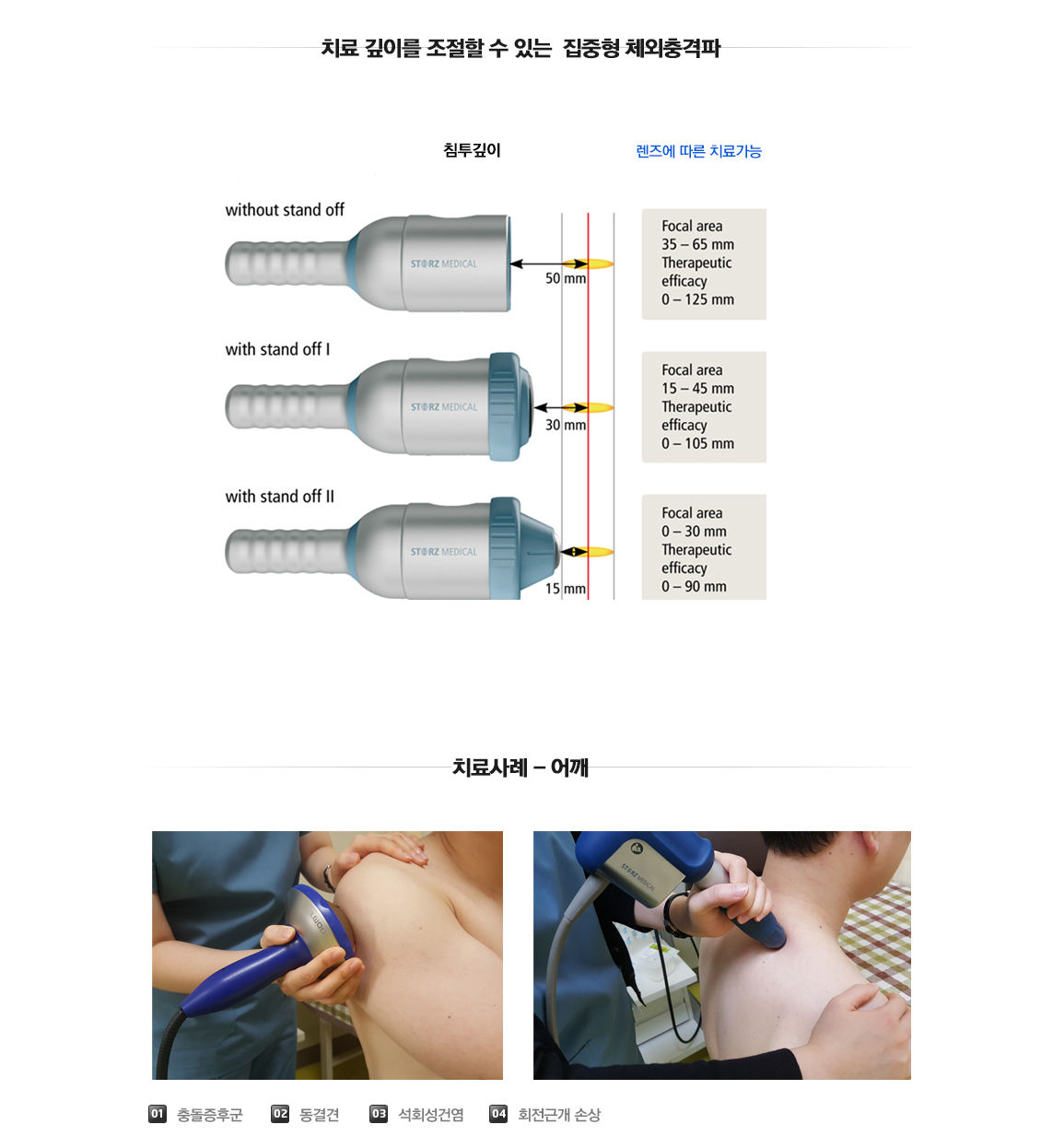 치료 깊이를 조절할 수 있는 집중형 체외충격파

침투깊이

렌즈에 따른 치료가능

without stand off

STORZ MEDICAL

50 mm

Focal area
35 – 65 mm
Therapeutic efficacy
0 – 125 mm

with stand off I

STORZ MEDICAL

30 mm

Focal area
15 – 45 mm
Therapeutic efficacy
0 – 105 mm

with stand off II

STORZ MEDICAL

15 mm

Focal area
0 – 30 mm
Therapeutic efficacy
0 – 90 mm

치료사례 – 어깨

STORZ MEDICAL

01 충돌증후군 02 동결견 03 석회성건염 04 회전근개 손상