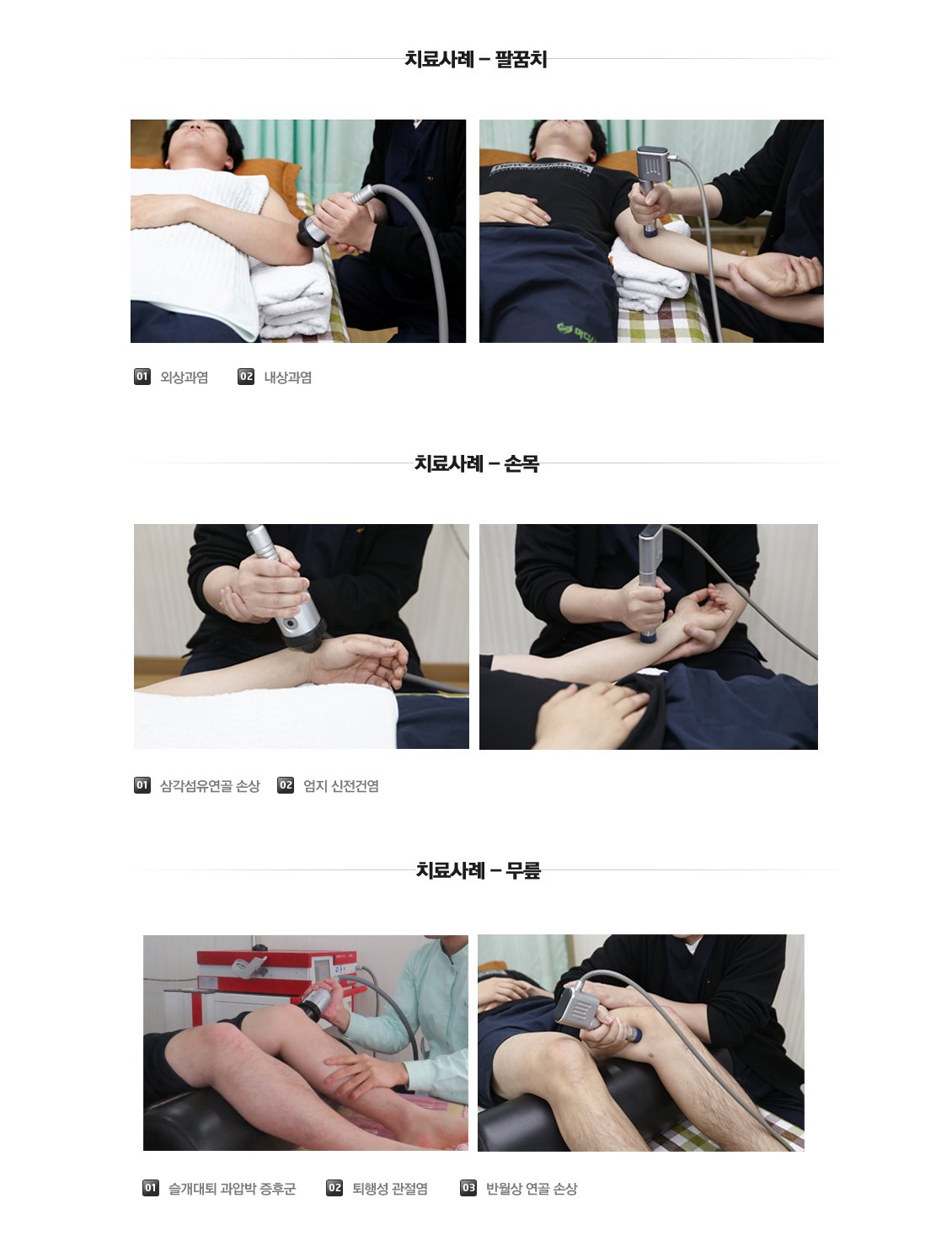 치료사례 – 팔꿈치

01 외상과염 02 내상과염

치료사례 – 손목

01 삼각섬유연골 손상 02 엄지 신전건염

치료사례 – 무릎

01 슬개대퇴 과압박 증후군 02 퇴행성 관절염 03 반월상 연골 손상